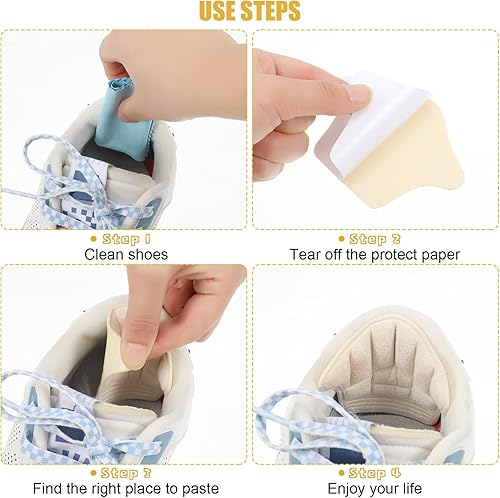 USE STEPS

Step 1
Clean shoes

Step 2
Tear off the protect paper

Step 3
Find the right place to paste

Step 4
Enjoy your life