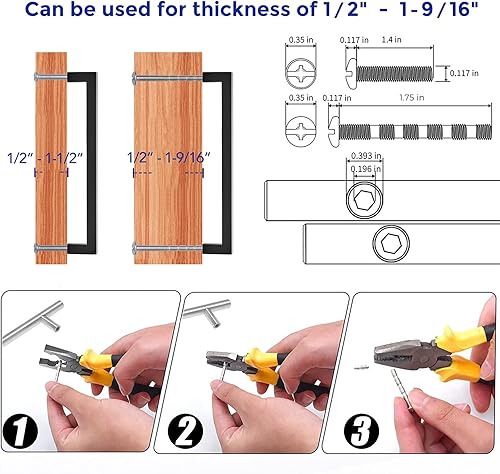 Can be used for thickness of 1/2" - 1-9/16"

1/2" - 1-1/2"

1/2" - 1-9/16"

0.35 in
0.117 in
1.4 in
0.117 in

0.35 in
0.117 in
1.75 in

0.393 in
0.196 in

1

2

3