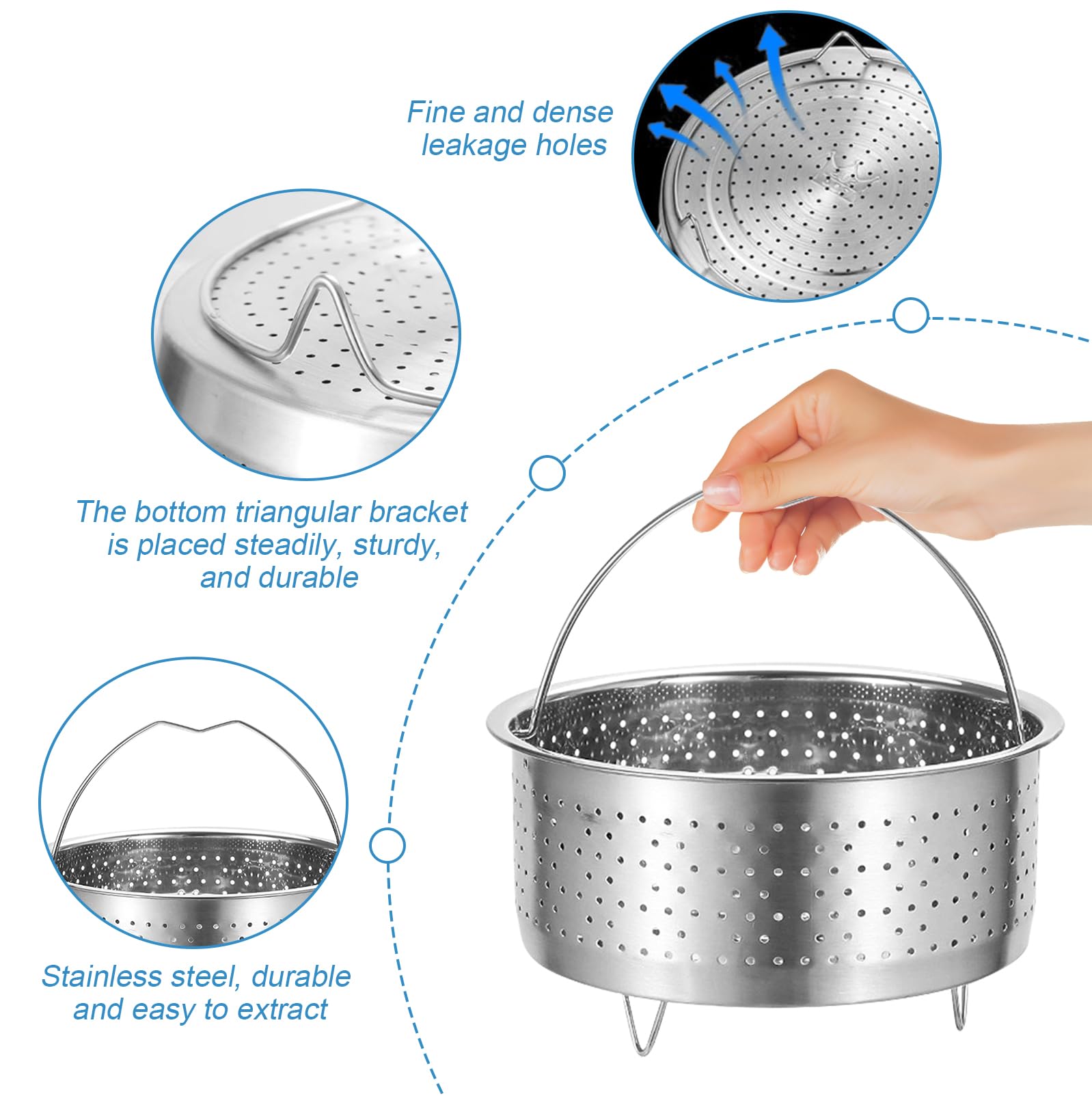 Fine and dense leakage holes

The bottom triangular bracket is placed steadily, sturdy, and durable

Stainless steel, durable and easy to extract