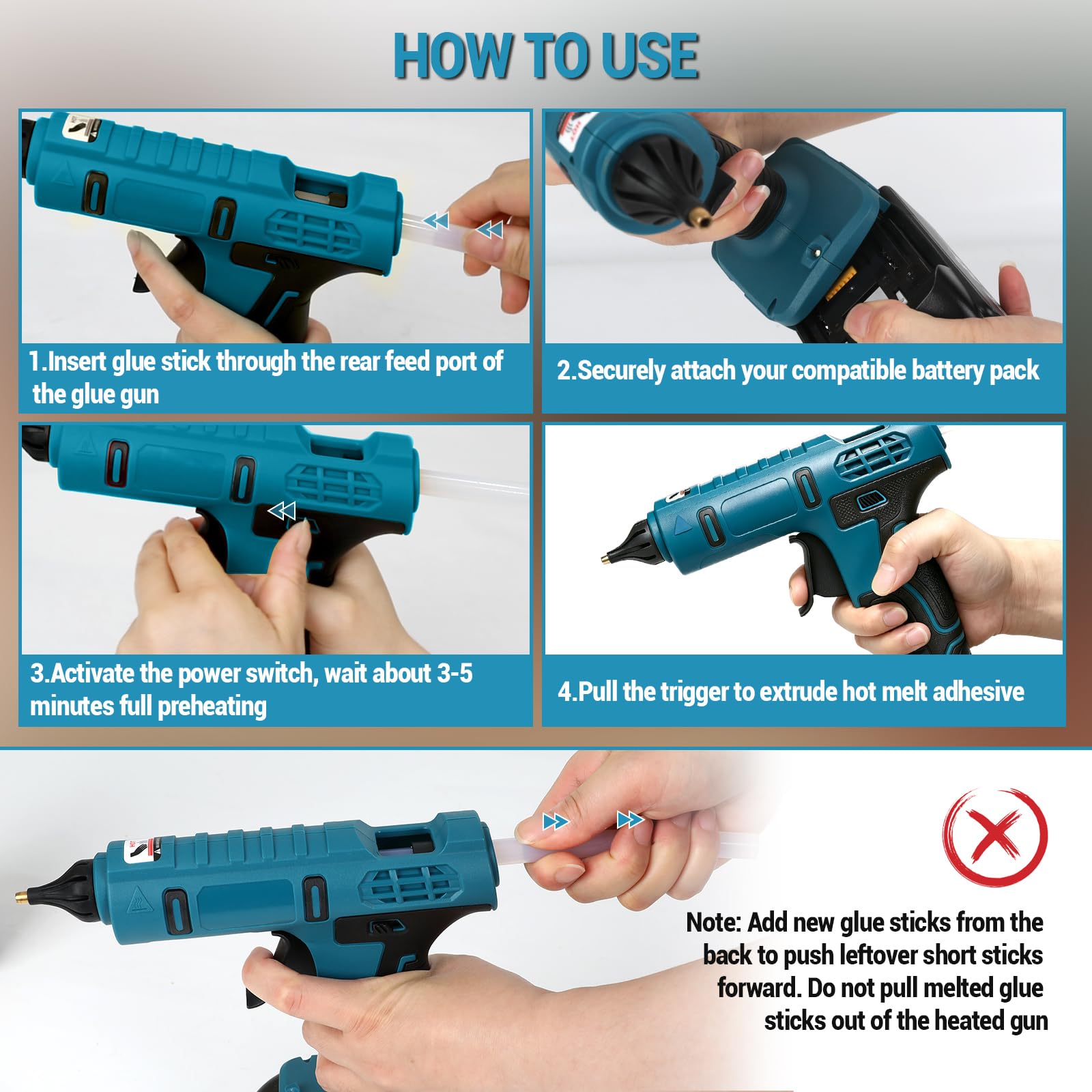 HOW TO USE

1.Insert glue stick through the rear feed port of the glue gun

2.Securely attach your compatible battery pack

3.Activate the power switch, wait about 3-5 minutes full preheating

4.Pull the trigger to extrude hot melt adhesive

Note: Add new glue sticks from the back to push leftover short sticks forward. Do not pull melted glue sticks out of the heated gun