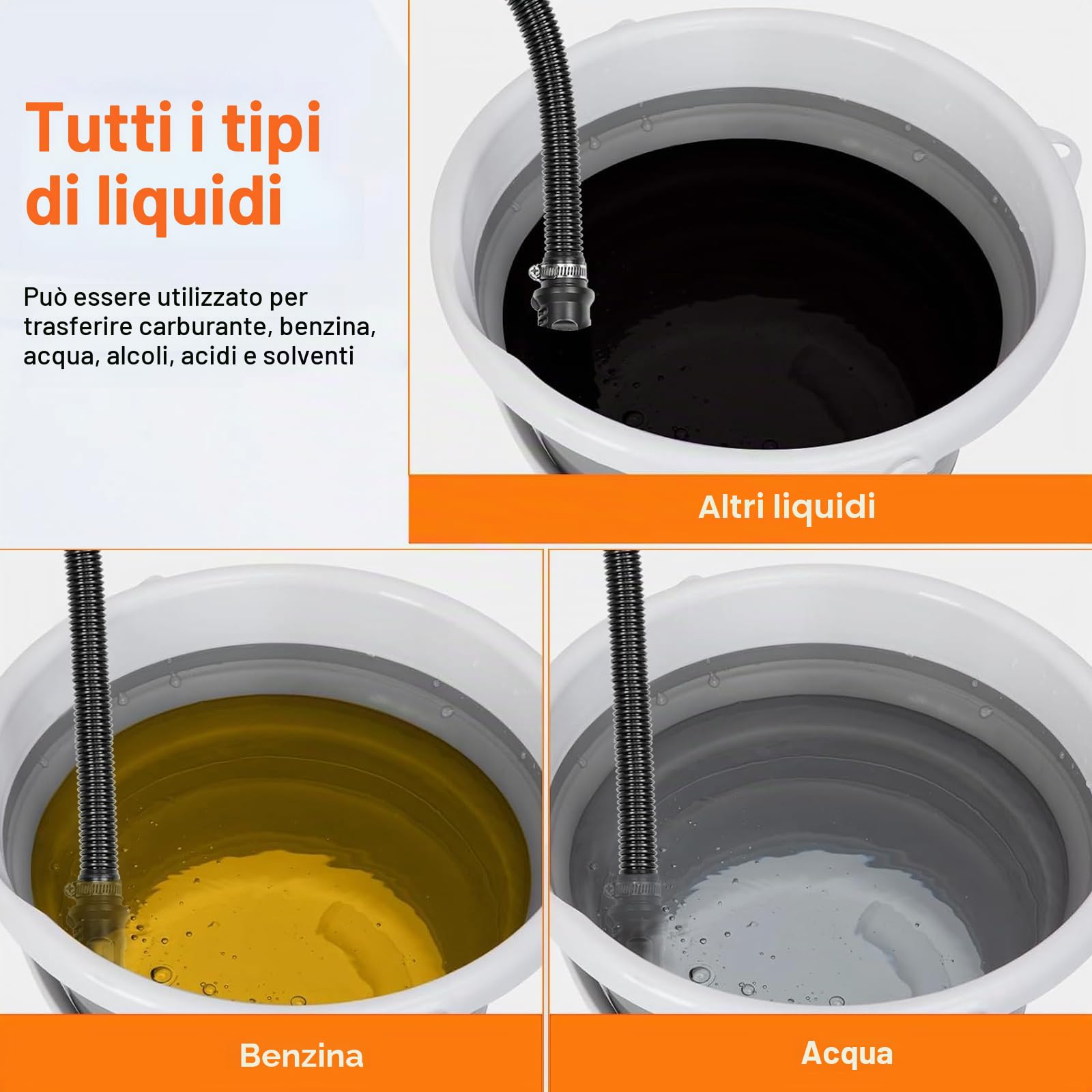 Tutti i tipi di liquidi

Può essere utilizzato per trasferire carburante, benzina, acqua, alcoli, acidi e solventi

Altri liquidi

Benzina

Acqua