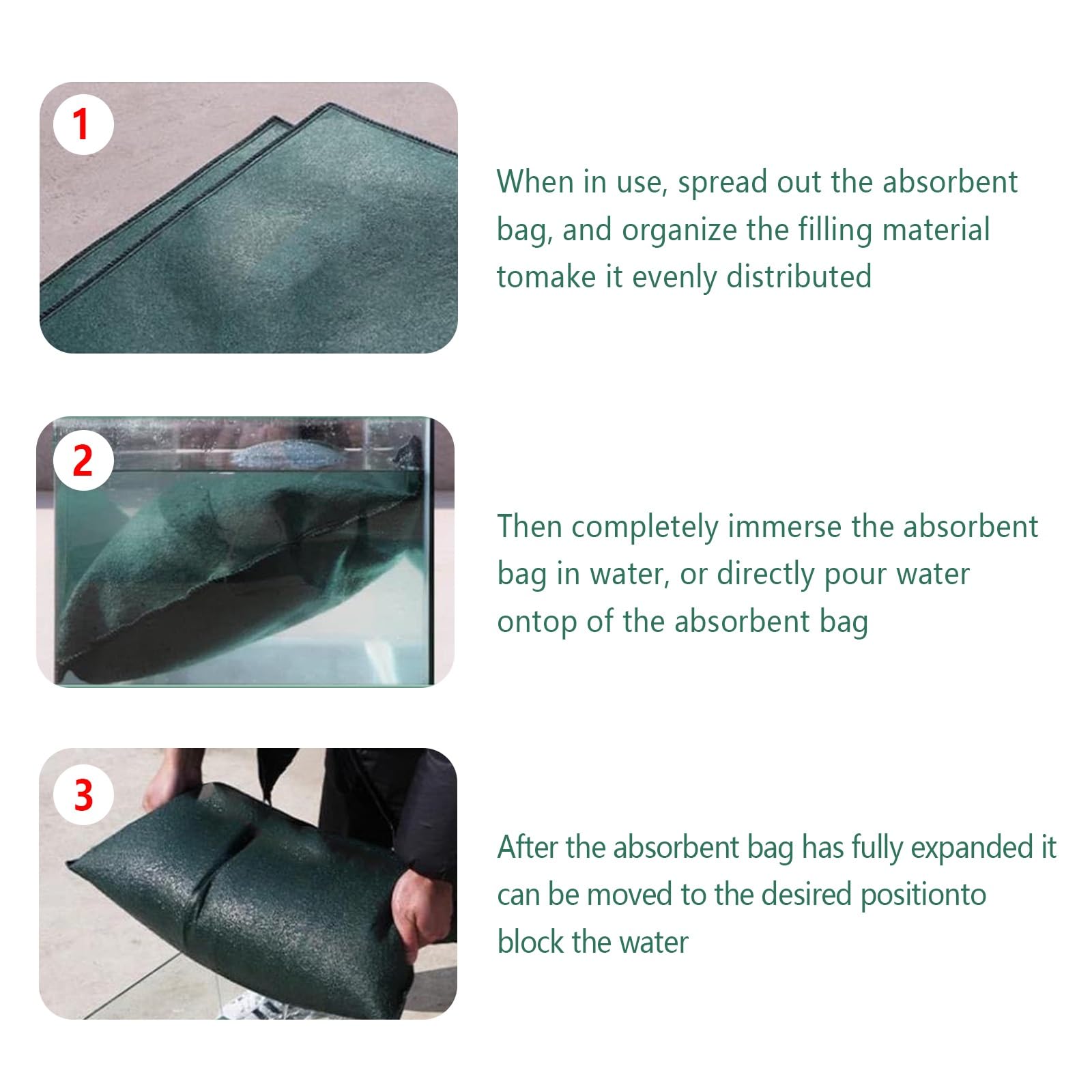 1

When in use, spread out the absorbent bag, and organize the filling material tomake it evenly distributed

2

Then completely immerse the absorbent bag in water, or directly pour water ontop of the absorbent bag

3

After the absorbent bag has fully expanded it can be moved to the desired positionto block the water