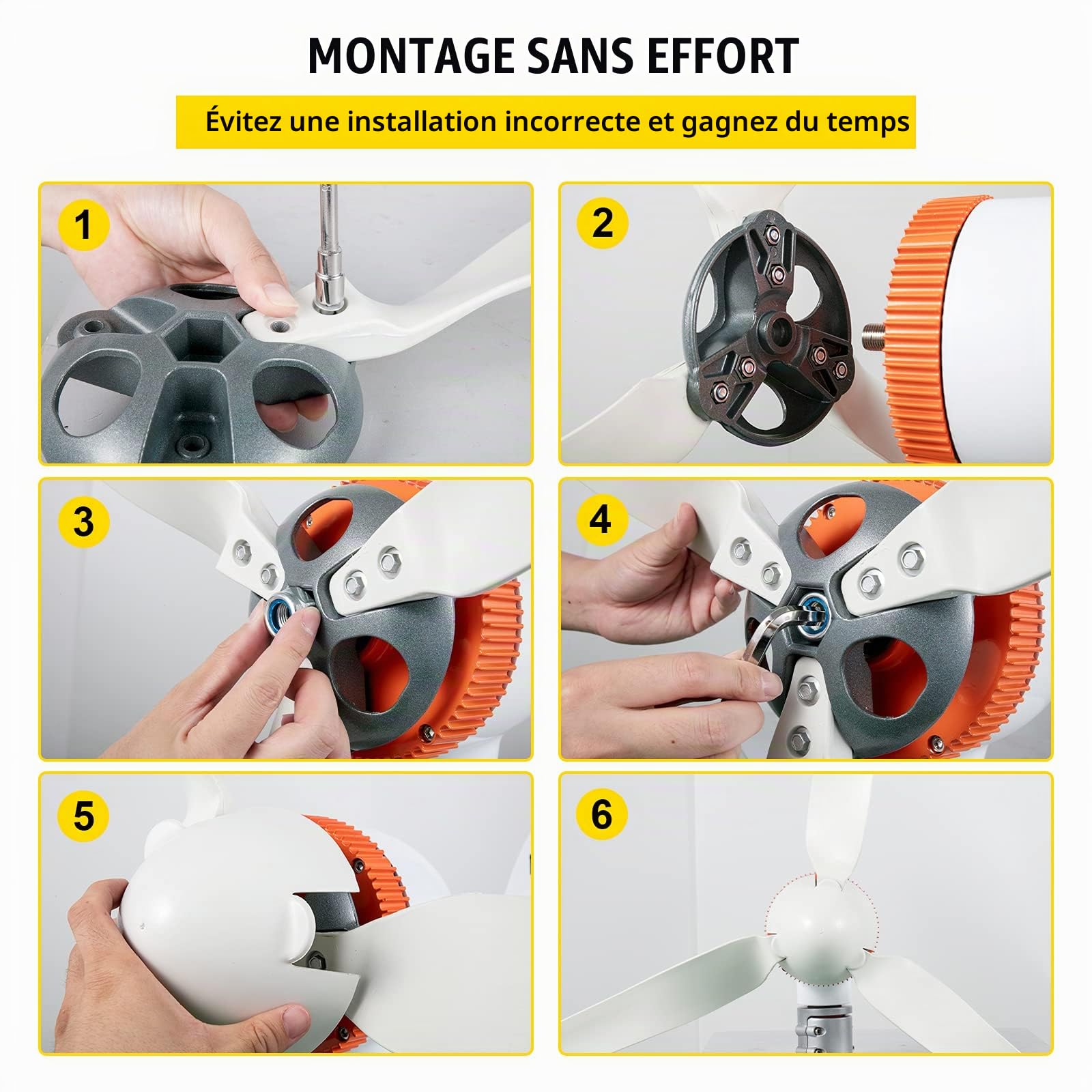 MONTAGE SANS EFFORT

Évitez une installation incorrecte et gagnez du temps

1

2

3

4

5

6