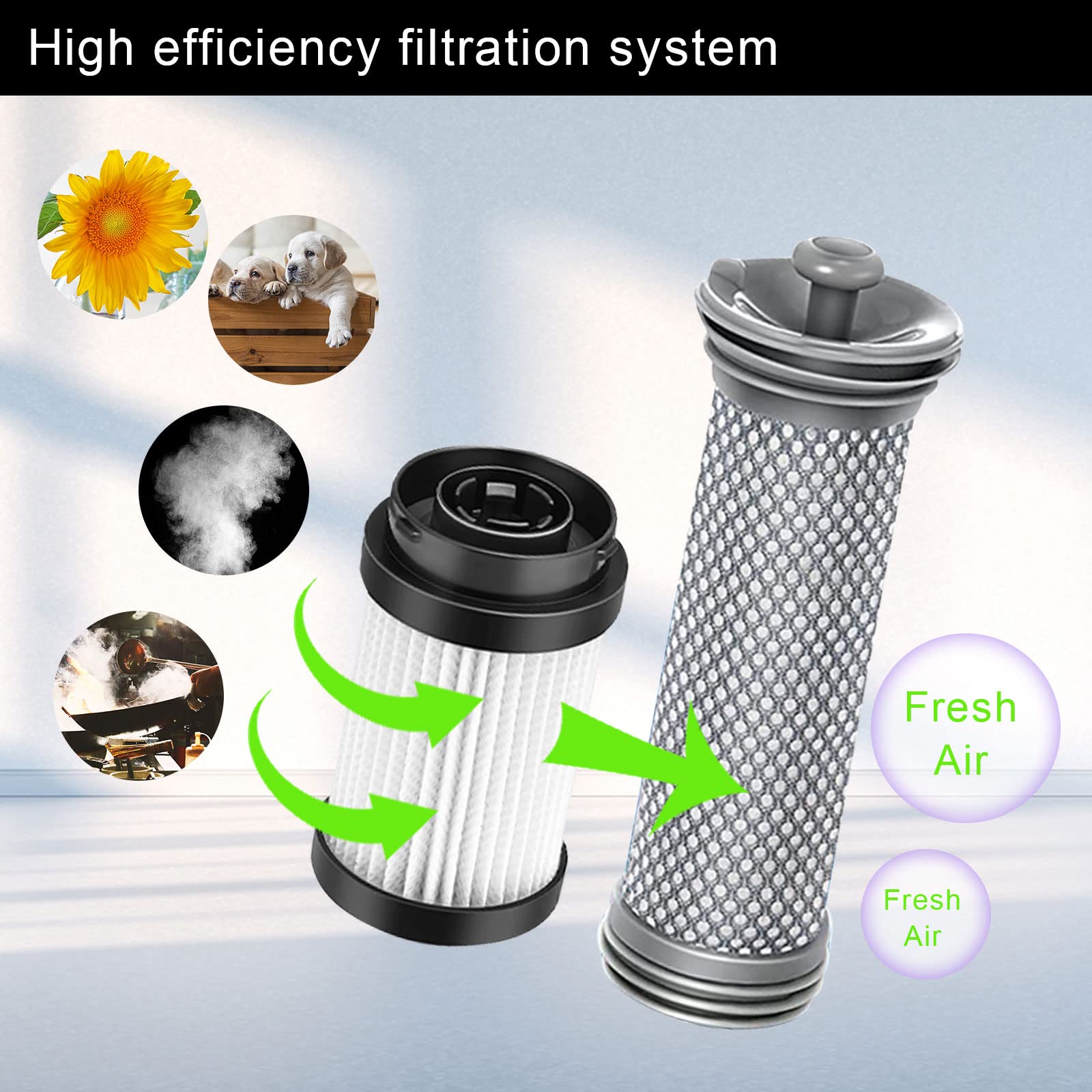 High efficiency filtration system

Fresh Air

Fresh Air