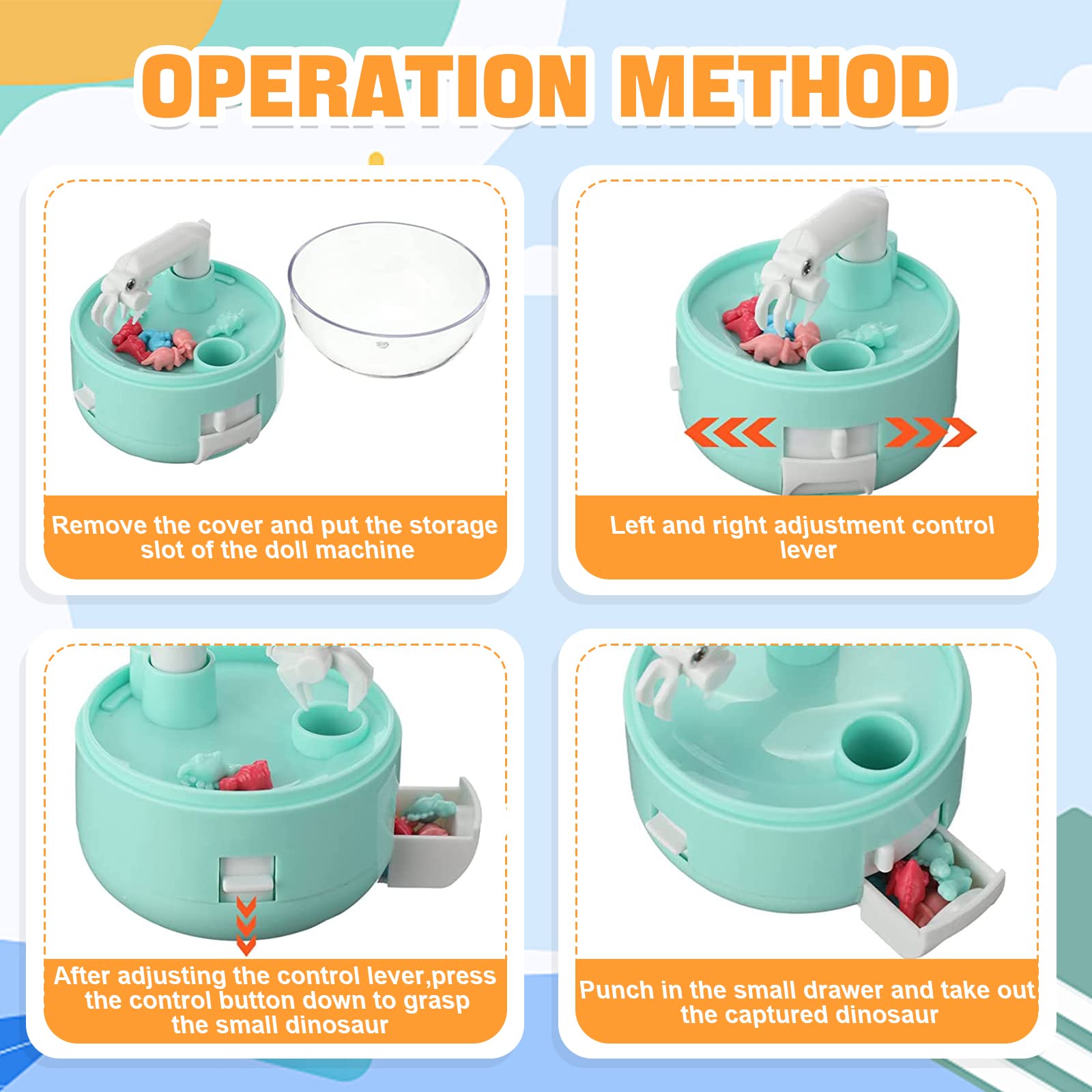 OPERATION METHOD

Remove the cover and put the storage slot of the doll machine

Left and right adjustment control lever

After adjusting the control lever,press the control button down to grasp the small dinosaur

Punch in the small drawer and take out the captured dinosaur