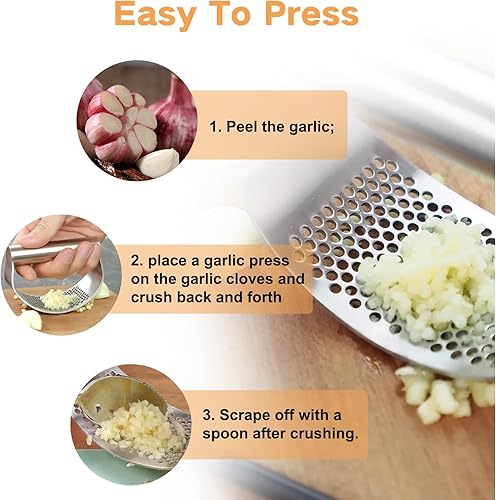 Easy To Press

1. Peel the garlic;

2. place a garlic press on the garlic cloves and crush back and forth

3. Scrape off with a spoon after crushing.