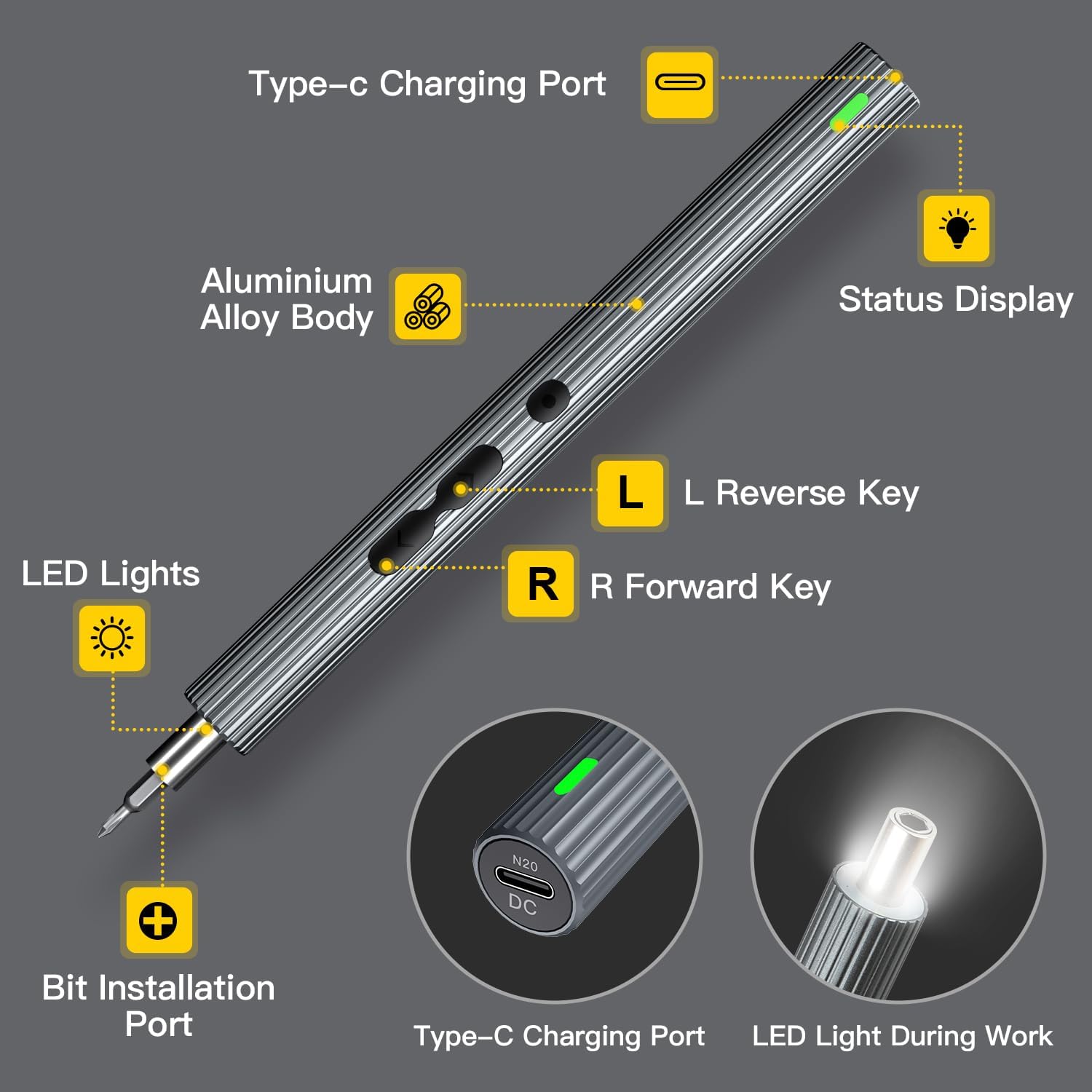 Type-c Charging Port

Status Display

Aluminium Alloy Body

L

L Reverse Key

R

R Forward Key

LED Lights

Bit Installation Port

N20

DC

Type-C Charging Port

LED Light During Work