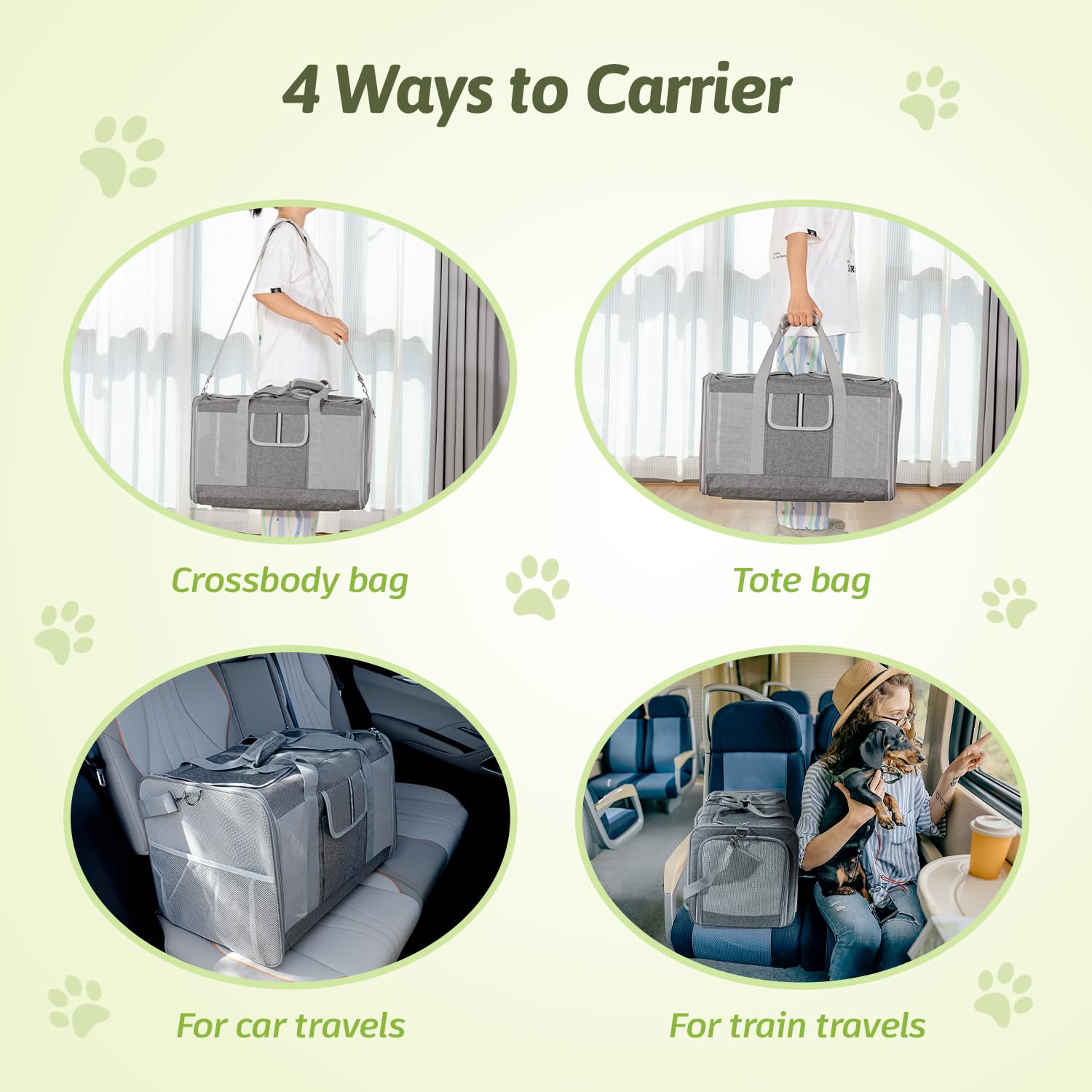 4 Ways to Carrier

Crossbody bag

Tote bag

For car travels

For train travels