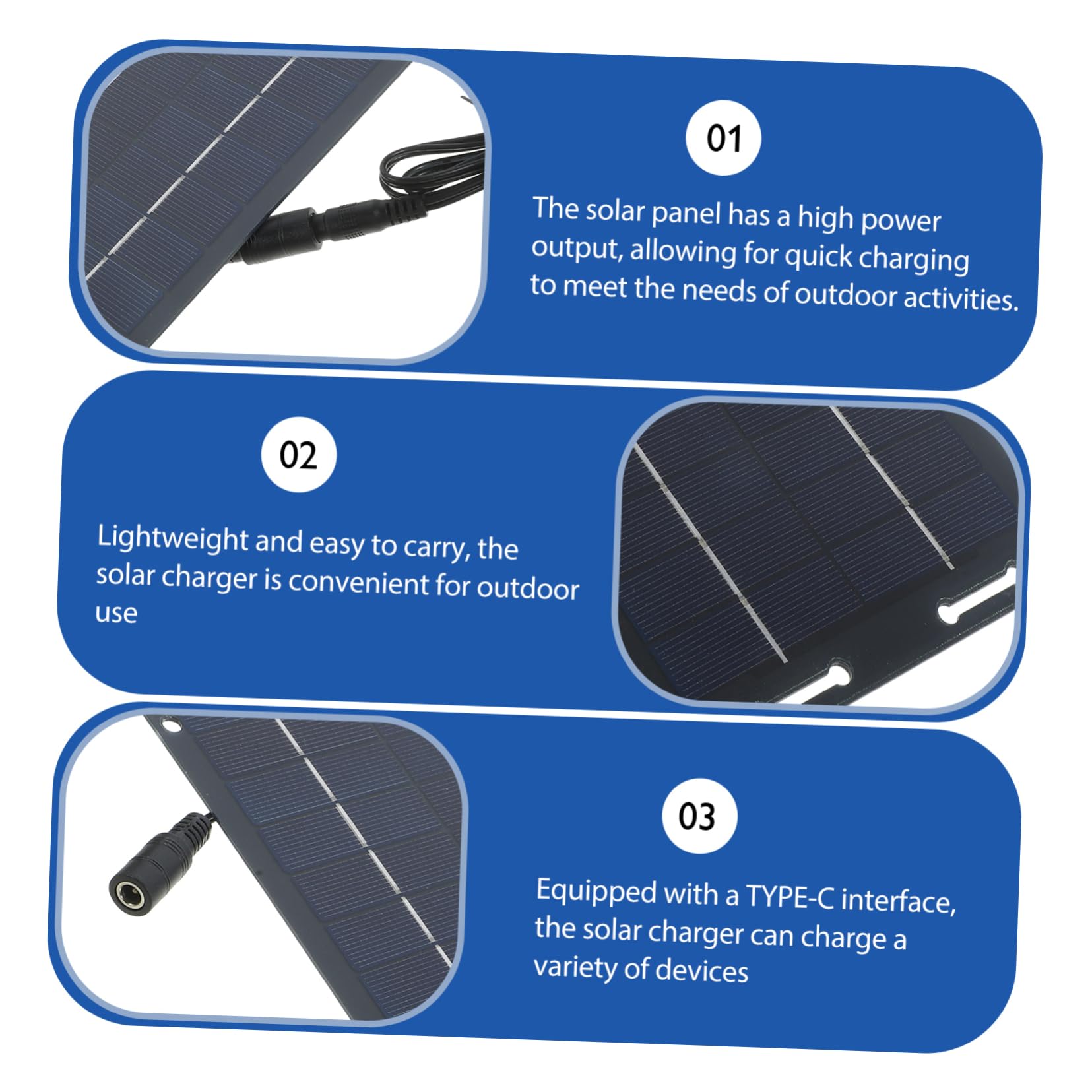 01

The solar panel has a high power output, allowing for quick charging to meet the needs of outdoor activities.

02

Lightweight and easy to carry, the solar charger is convenient for outdoor use

03

Equipped with a TYPE-C interface, the solar charger can charge a variety of devices