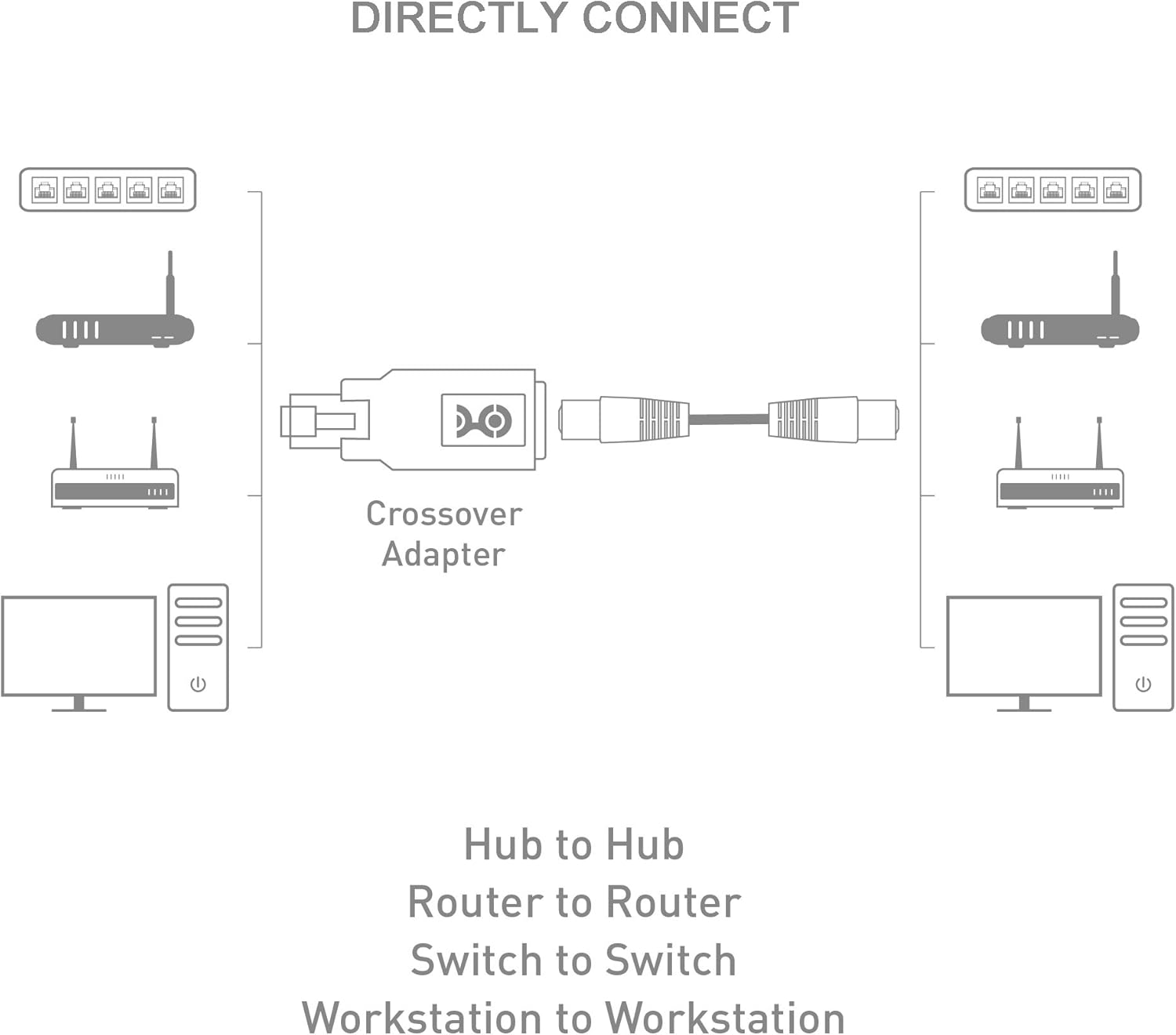 DIRECTLY CONNECT

Crossover Adapter

Hub to Hub
Router to Router
Switch to Switch
Workstation to Workstation