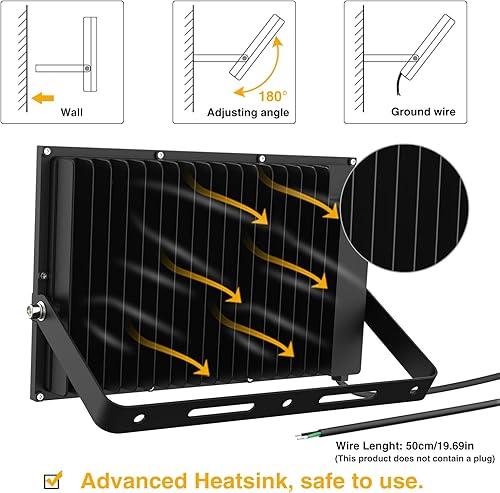 Wall

180°
Adjusting angle

Ground wire

Wire Lenght: 50cm/19.69in
(This product does not contain a plug)

Advanced Heatsink, safe to use.