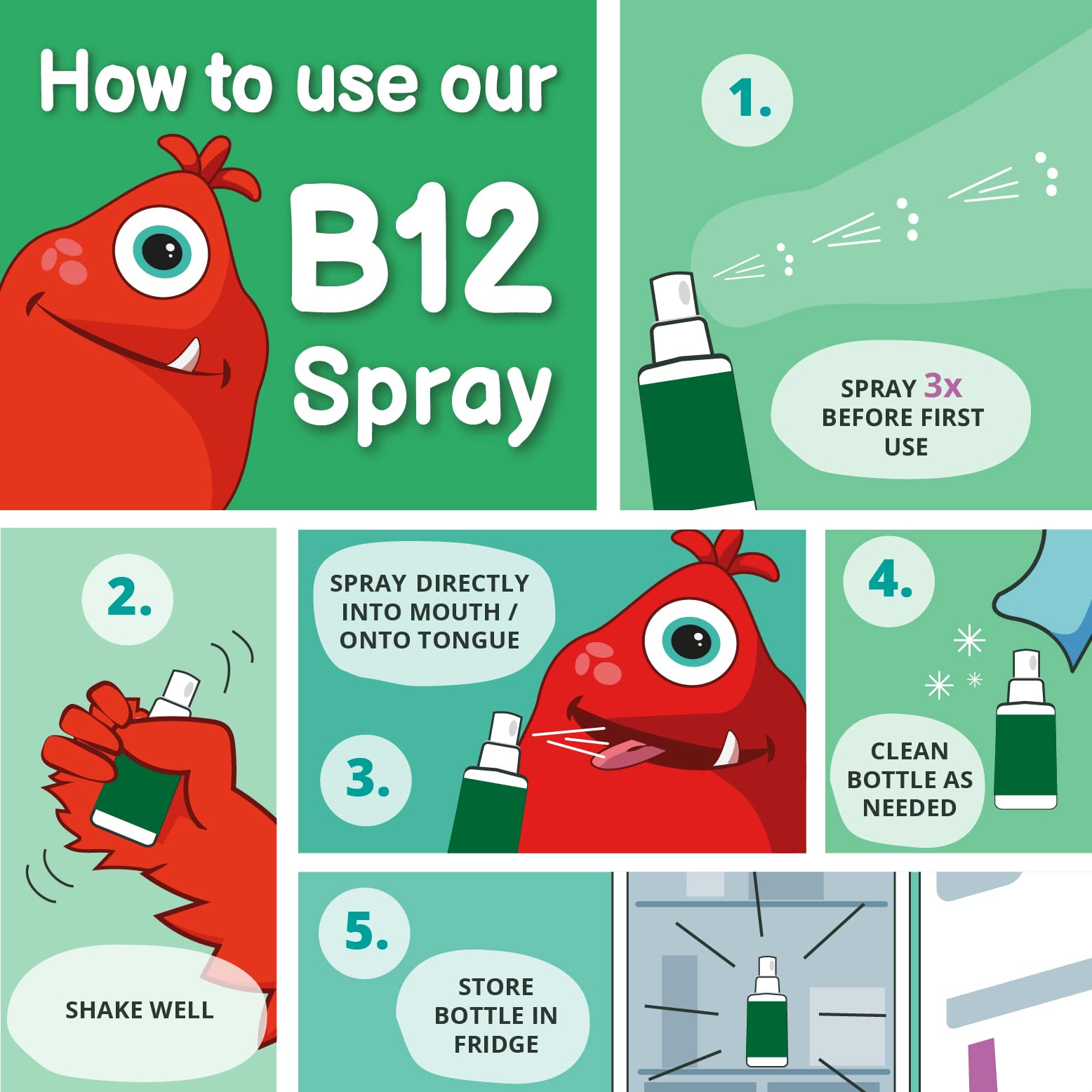 How to use our B12 Spray

1.

SPRAY 3x BEFORE FIRST USE

2.

SHAKE WELL

SPRAY DIRECTLY INTO MOUTH / ONTO TONGUE

3.

4.

CLEAN BOTTLE AS NEEDED

5.

STORE BOTTLE IN FRIDGE