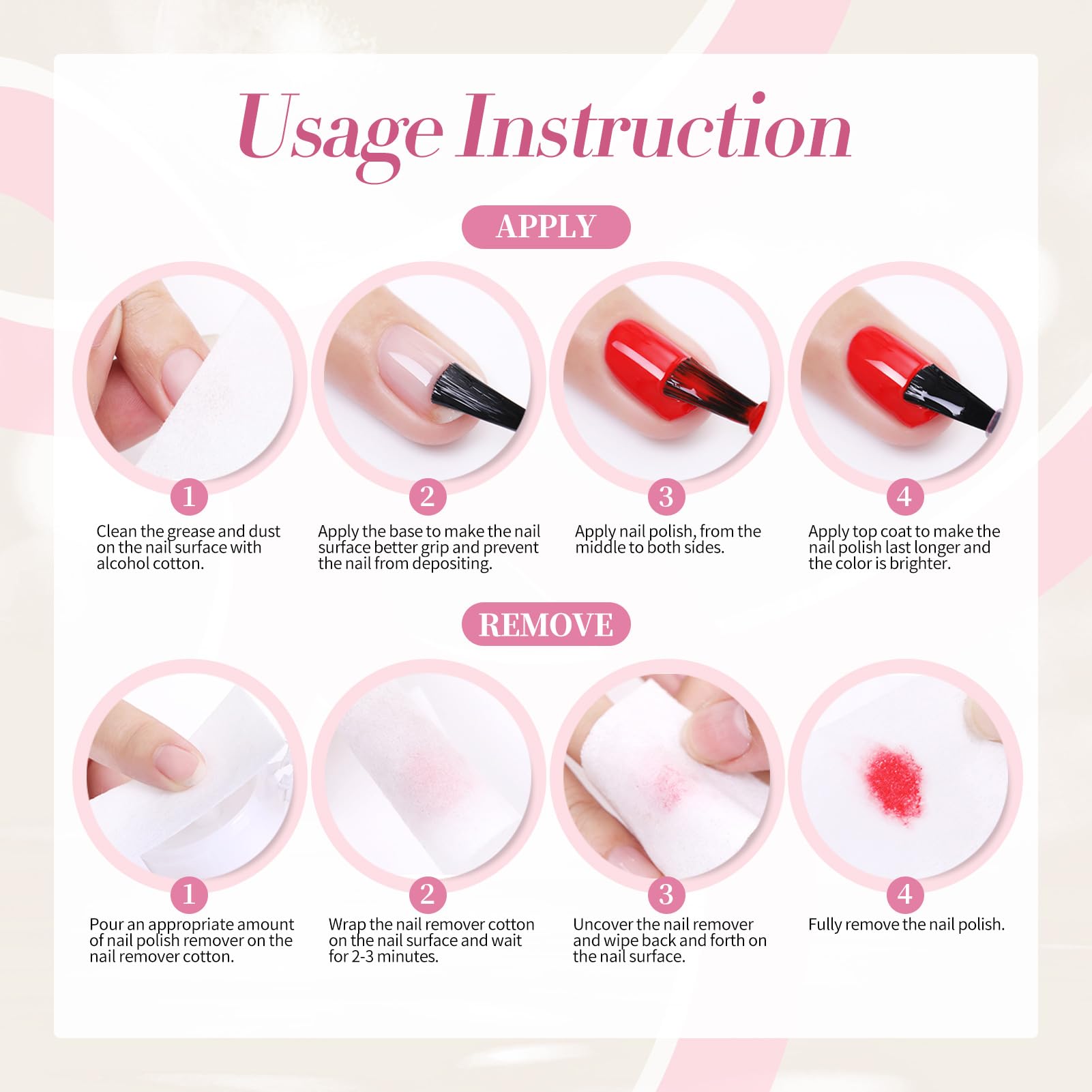 Usage Instruction

APPLY

1
Clean the grease and dust on the nail surface with alcohol cotton.

2
Apply the base to make the nail surface better grip and prevent the nail from depositing.

3
Apply nail polish, from the middle to both sides.

4
Apply top coat to make the nail polish last longer and the color is brighter.

REMOVE

1
Pour an appropriate amount of nail polish remover on the nail remover cotton.

2
Wrap the nail remover cotton on the nail surface and wait for 2-3 minutes.

3
Uncover the nail remover and wipe back and forth on the nail surface.

4
Fully remove the nail polish.