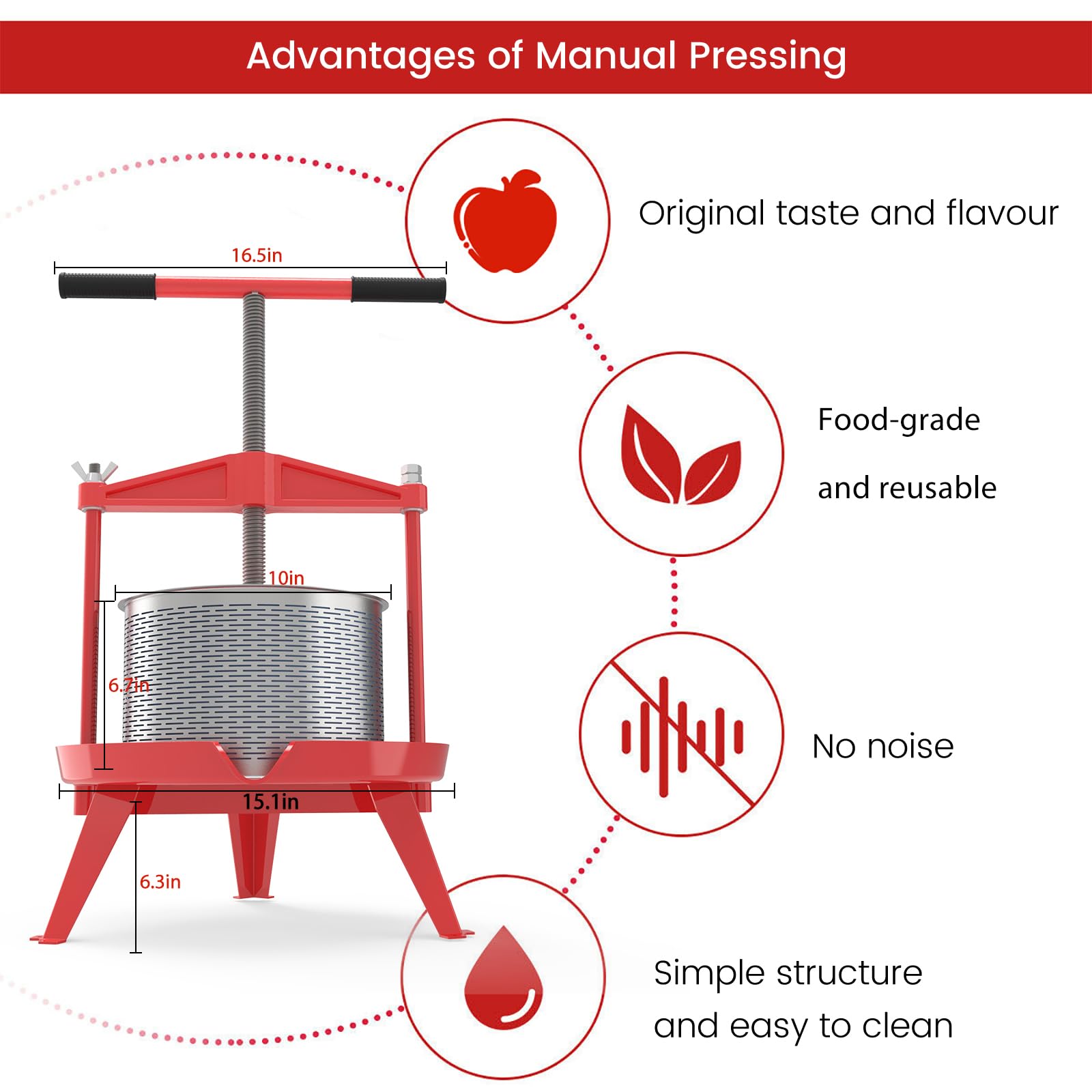 Advantages of Manual Pressing

16.5in

10in

6.7in

15.1in

6.3in

Original taste and flavour

Food-grade

and reusable

No noise

Simple structure

and easy to clean