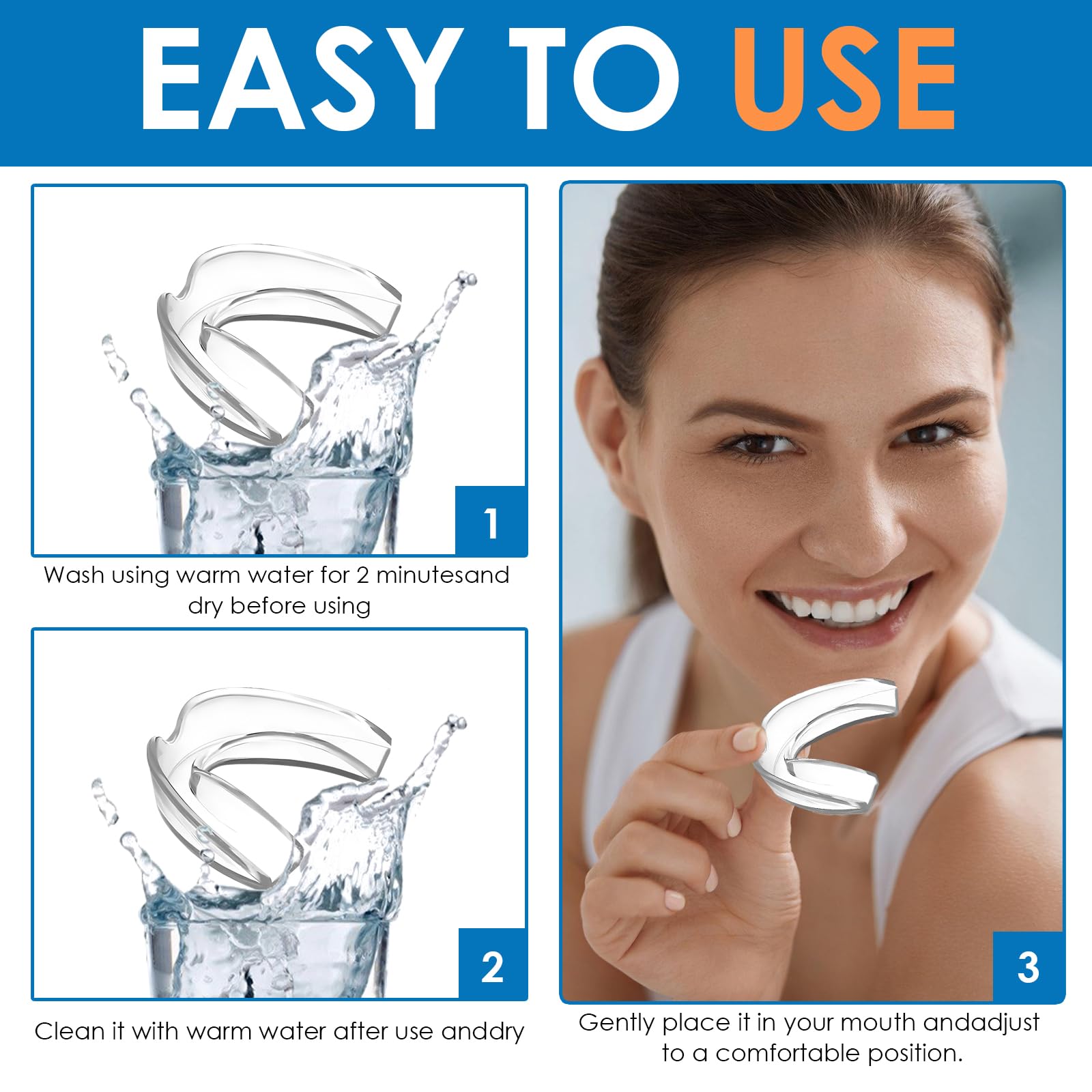 EASY TO USE

1

Wash using warm water for 2 minutesand dry before using

2

Clean it with warm water after use anddry

3

Gently place it in your mouth andadjust to a comfortable position.