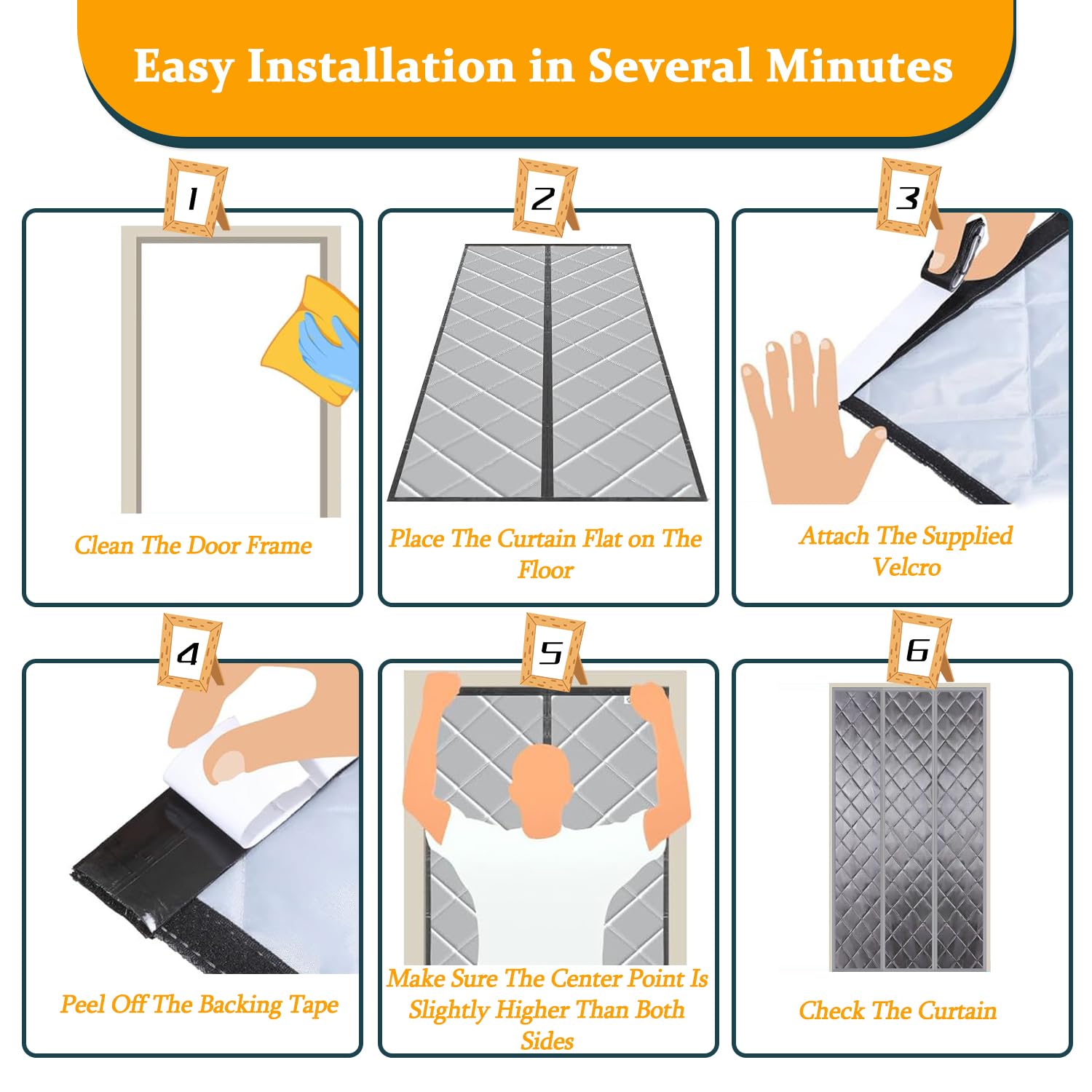 Easy Installation in Several Minutes

1

Clean The Door Frame

2

Place The Curtain Flat on The Floor

3

Attach The Supplied Velcro

4

Peel Off The Backing Tape

5

Make Sure The Center Point Is Slightly Higher Than Both Sides

6

Check The Curtain