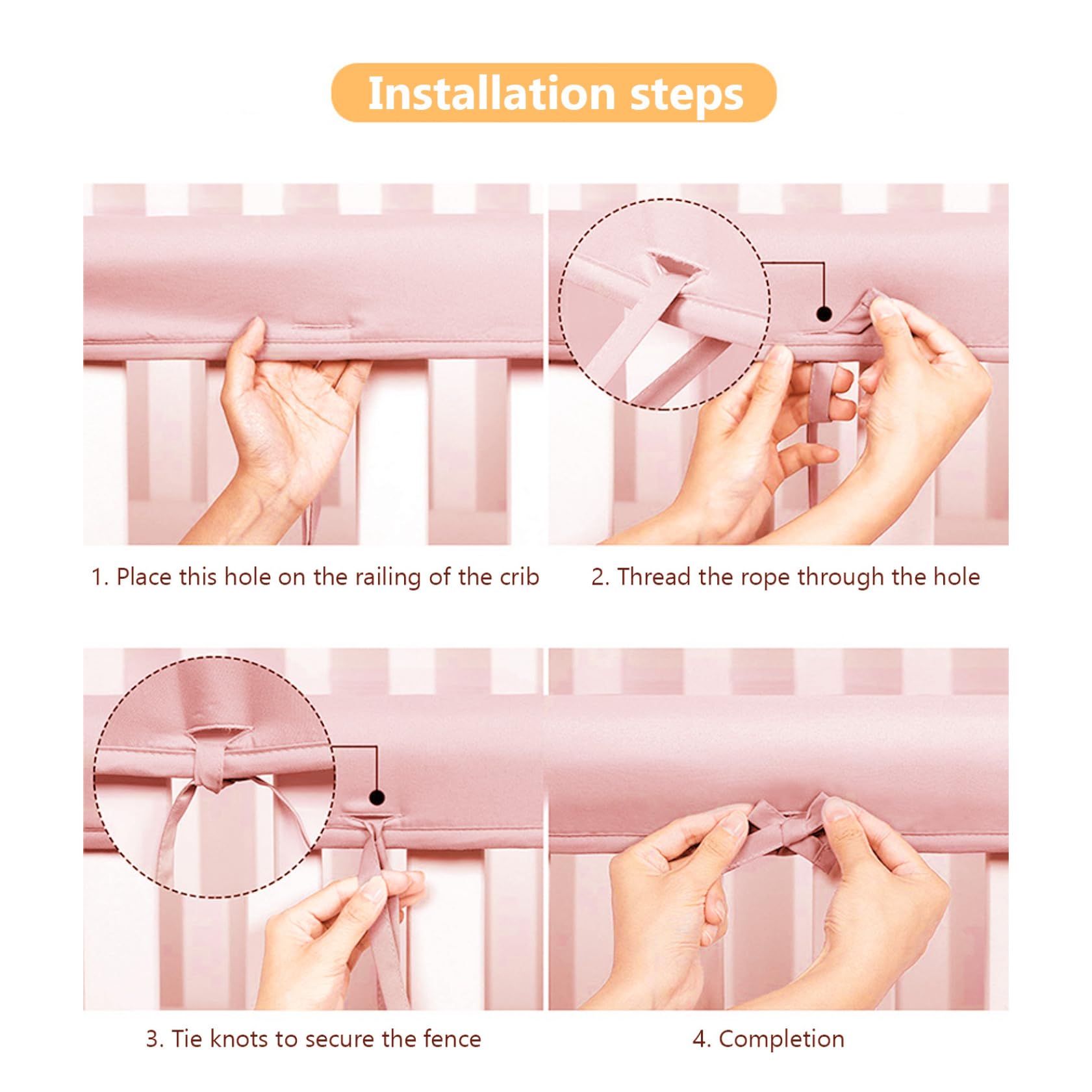 Installation steps

1. Place this hole on the railing of the crib

2. Thread the rope through the hole

3. Tie knots to secure the fence

4. Completion