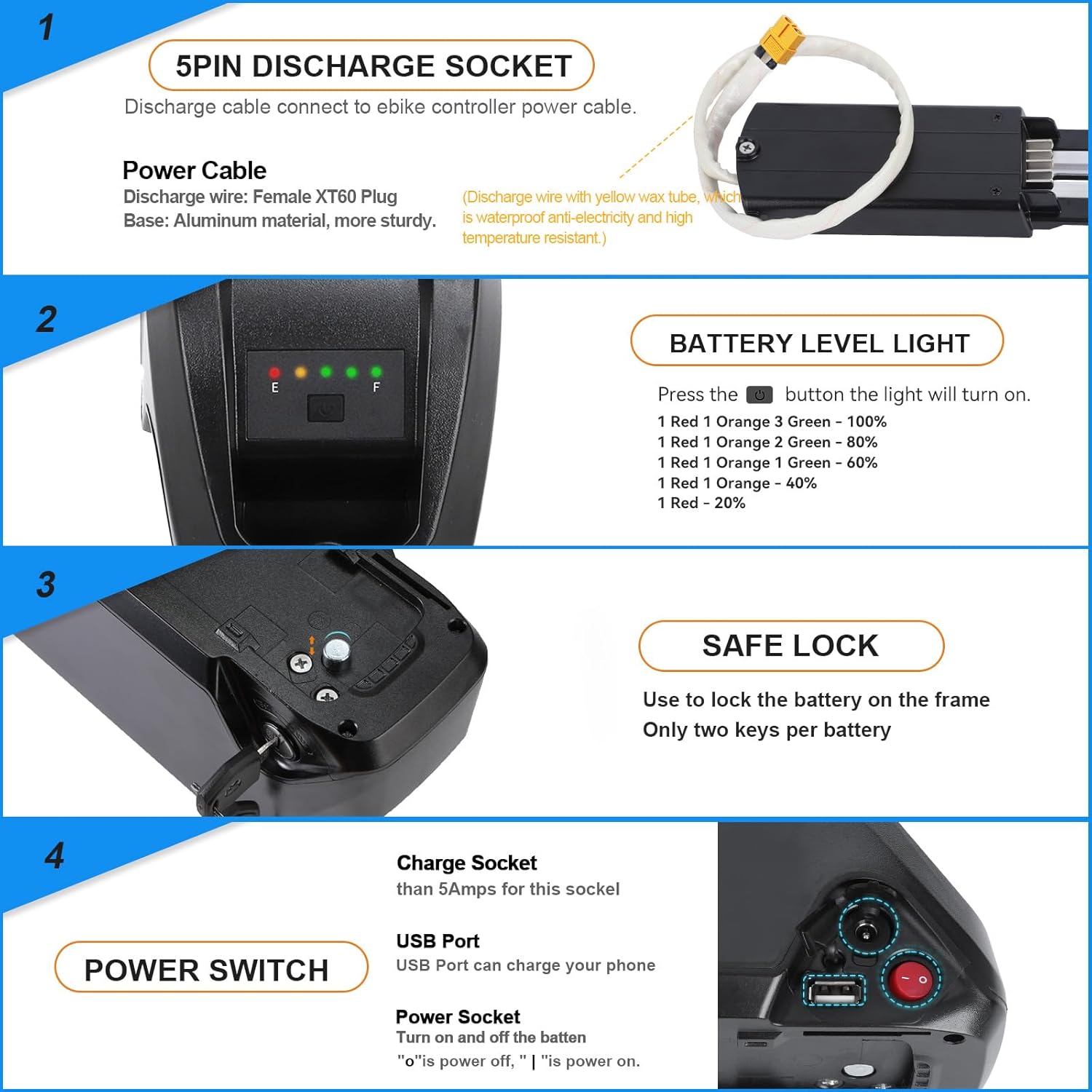 1

5PIN DISCHARGE SOCKET

Discharge cable connect to ebike controller power cable.

Power Cable
Discharge wire: Female XT60 Plug
Base: Aluminum material, more sturdy.

(Discharge wire with yellow wax tube, which is waterproof anti-electricity and high temperature resistant.)

2

E F

BATTERY LEVEL LIGHT

Press the button the light will turn on.
1 Red 1 Orange 3 Green - 100%
1 Red 1 Orange 2 Green - 80%
1 Red 1 Orange 1 Green - 60%
1 Red 1 Orange - 40%
1 Red - 20%

3

SAFE LOCK

Use to lock the battery on the frame
Only two keys per battery

4

POWER SWITCH

Charge Socket
than 5Amps for this sockel

USB Port
USB Port can charge your phone

Power Socket
Turn on and off the batten
"o"is power off, " | "is power on.