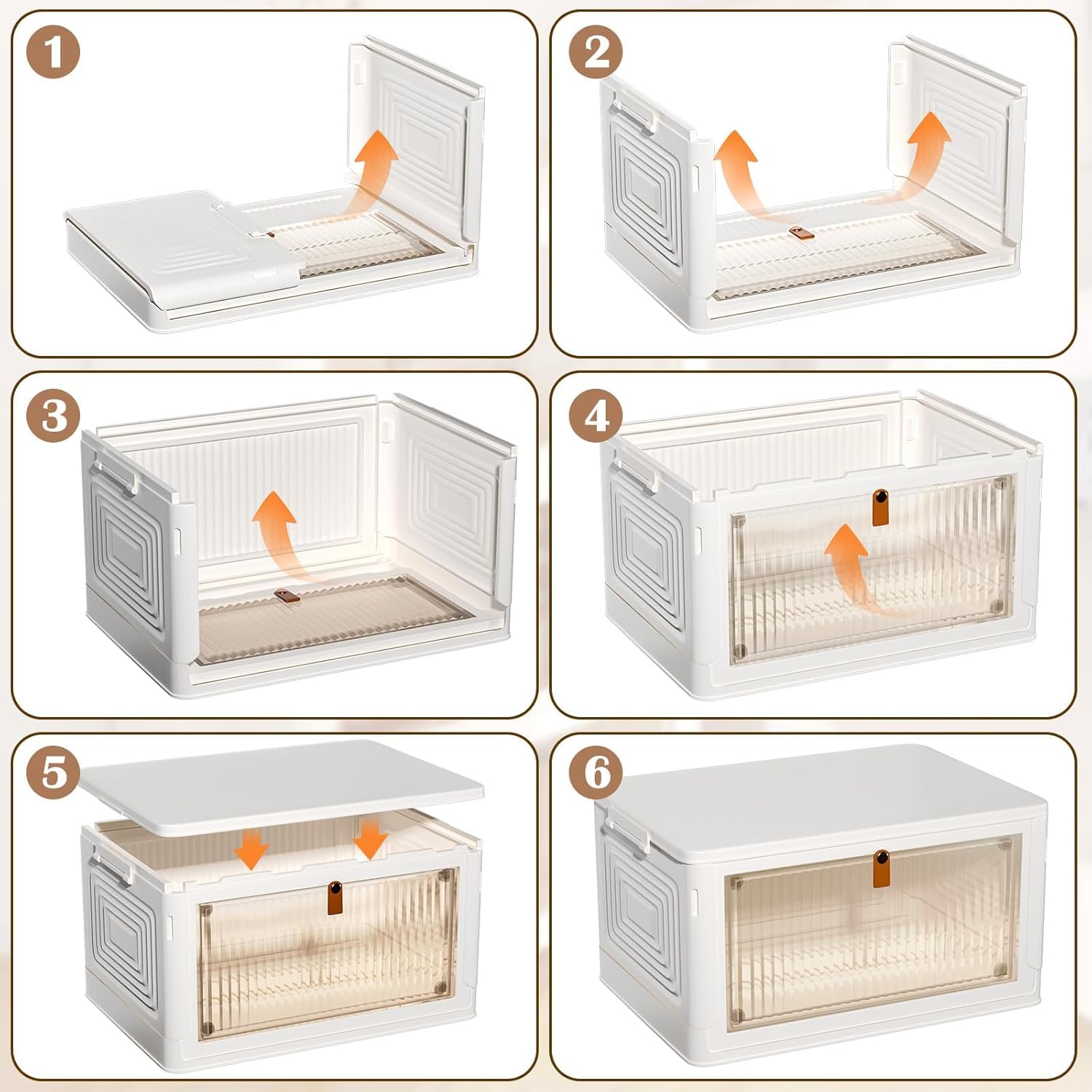 1

2

3

4

5

6