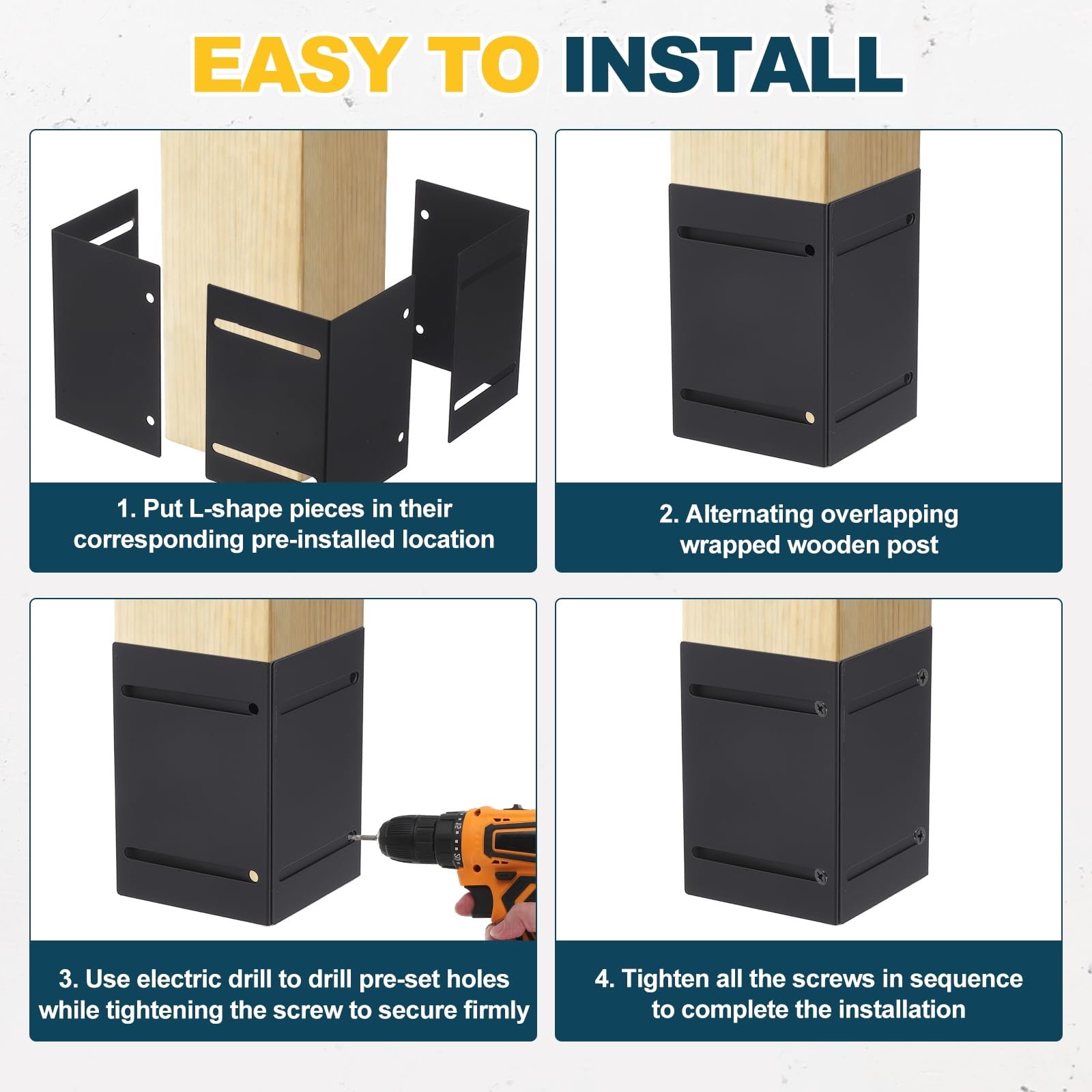 EASY TO INSTALL

1. Put L-shape pieces in their corresponding pre-installed location

2. Alternating overlapping wrapped wooden post

3. Use electric drill to drill pre-set holes while tightening the screw to secure firmly

4. Tighten all the screws in sequence to complete the installation