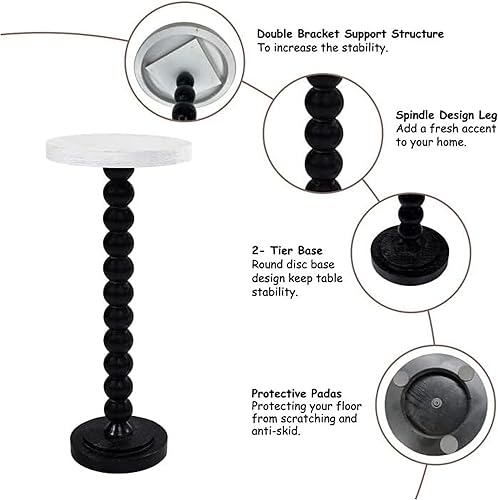 Double Bracket Support Structure
To increase the stability.

Spindle Design Leg
Add a fresh accent to your home.

2- Tier Base
Round disc base design keep table stability.

Protective Padas
Protecting your floor from scratching and anti-skid.