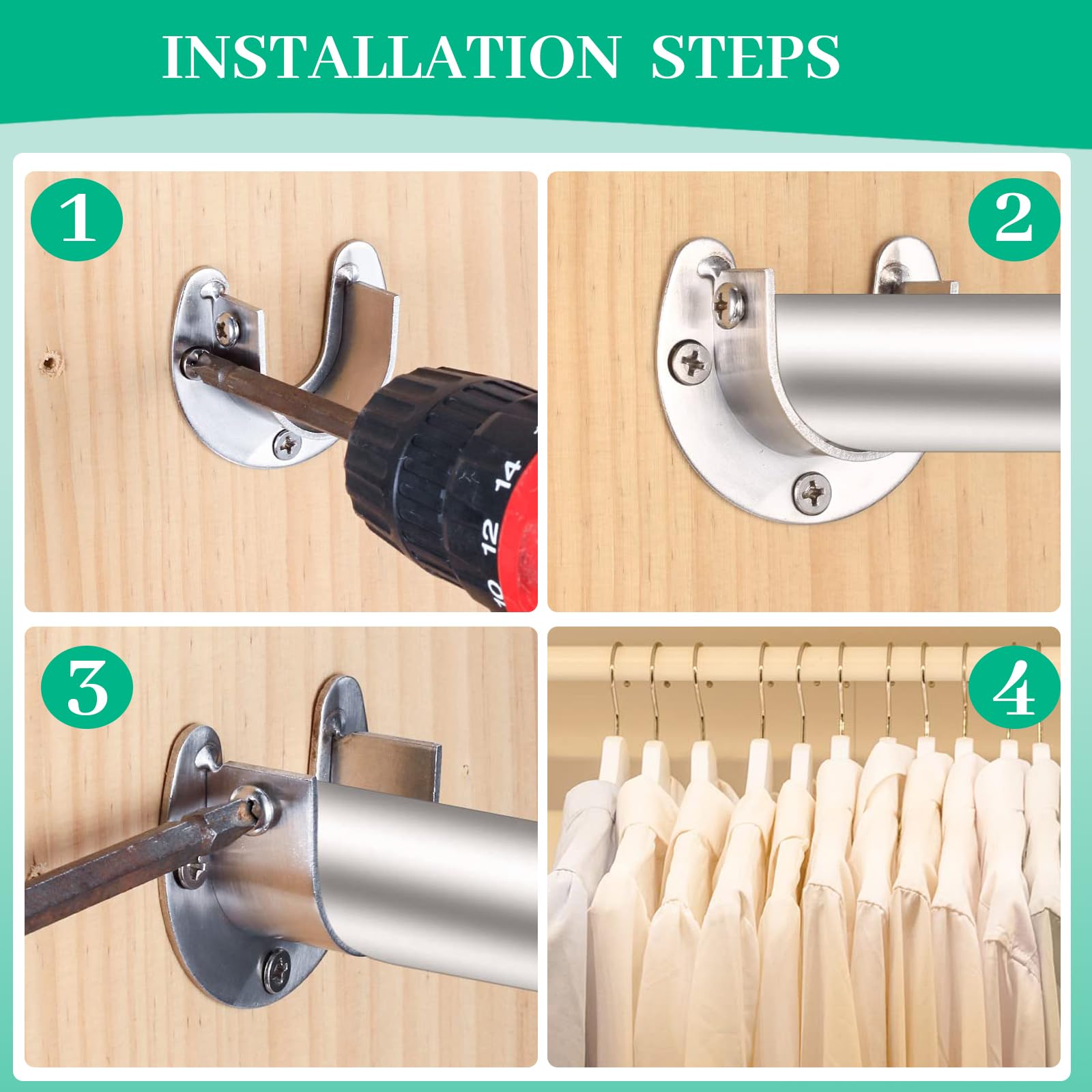 INSTALLATION STEPS

1

14

12

10

2

3

4