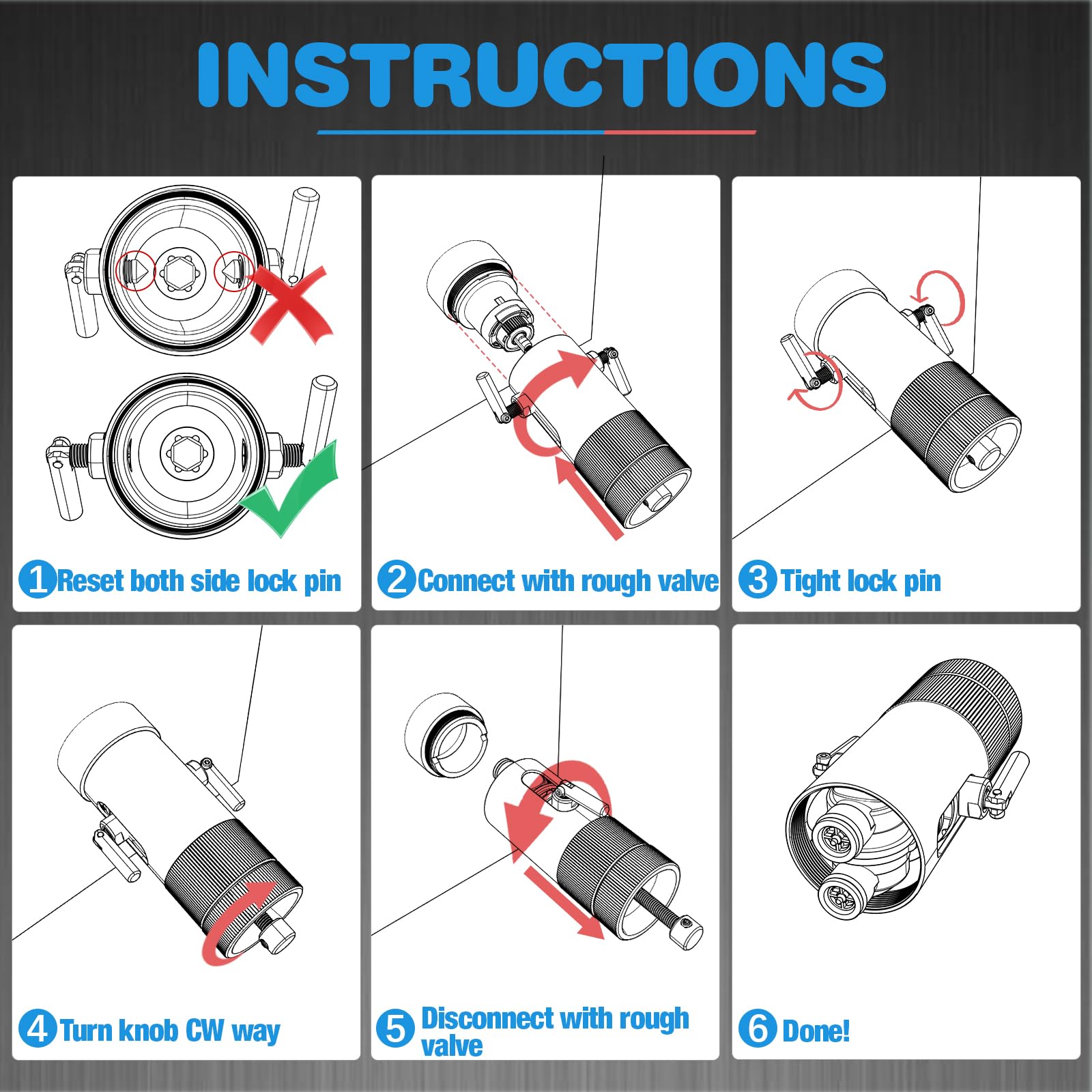 INSTRUCTIONS

1 Reset both side lock pin

2 Connect with rough valve

3 Tight lock pin

4 Turn knob CW way

5 Disconnect with rough valve

6 Done!