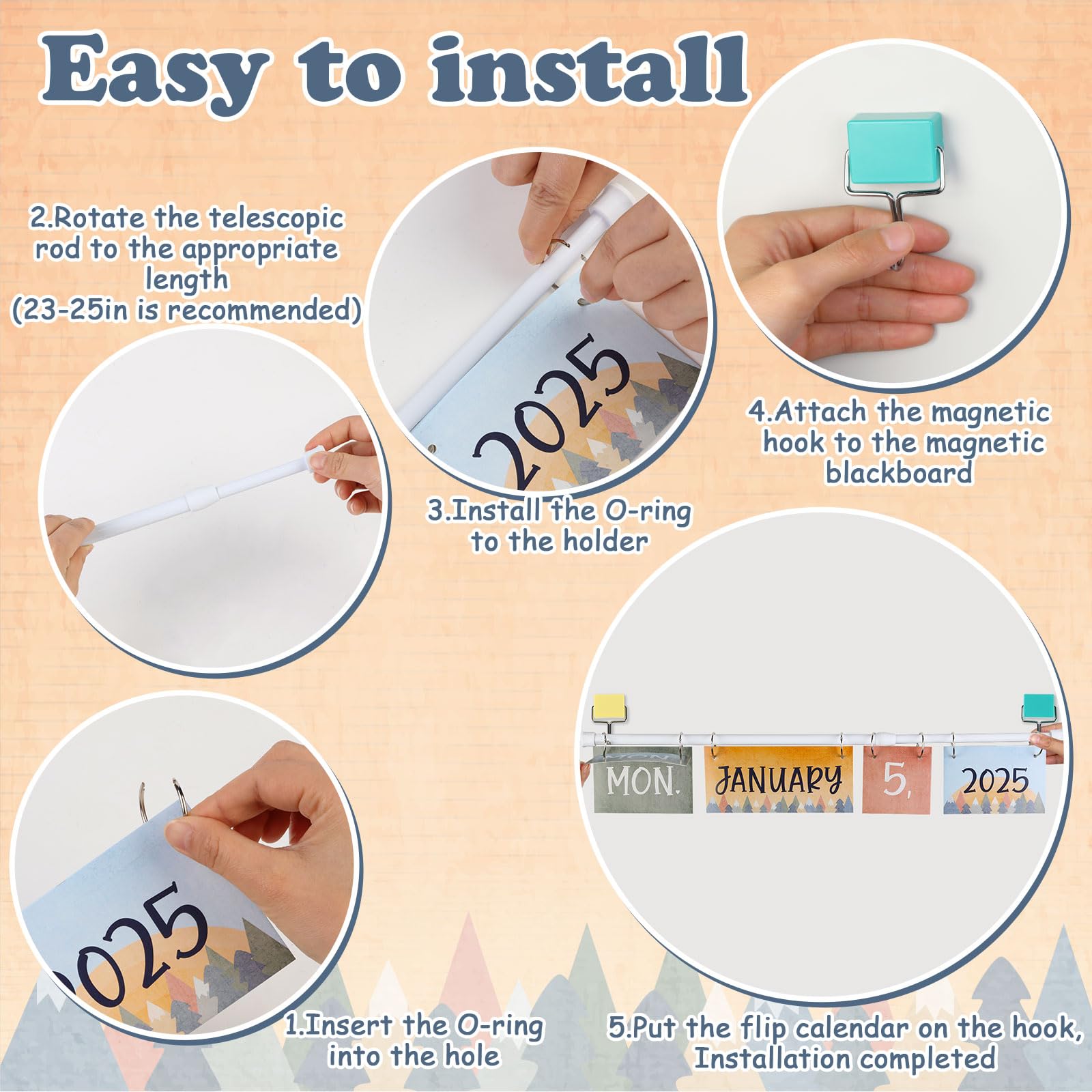 Easy to install

2.Rotate the telescopic rod to the appropriate length (23-25in is recommended)

2025

3.Install the O-ring to the holder

4.Attach the magnetic hook to the magnetic blackboard

MON. JANUARY 5, 2025

2025

1.Insert the O-ring into the hole

5.Put the flip calendar on the hook, Installation completed