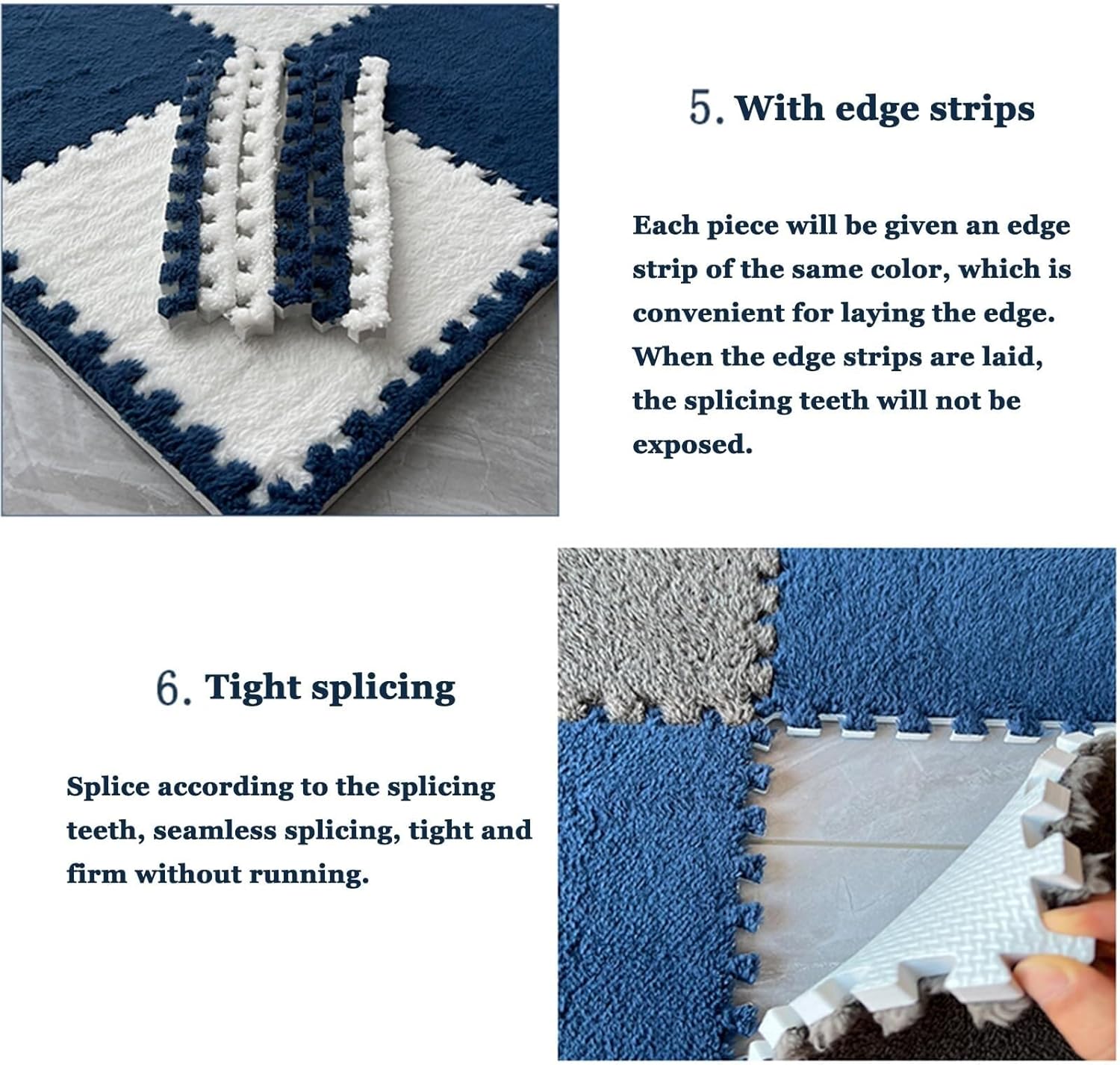 5. With edge strips

Each piece will be given an edge strip of the same color, which is convenient for laying the edge. When the edge strips are laid, the splicing teeth will not be exposed.

6. Tight splicing

Splice according to the splicing teeth, seamless splicing, tight and firm without running.