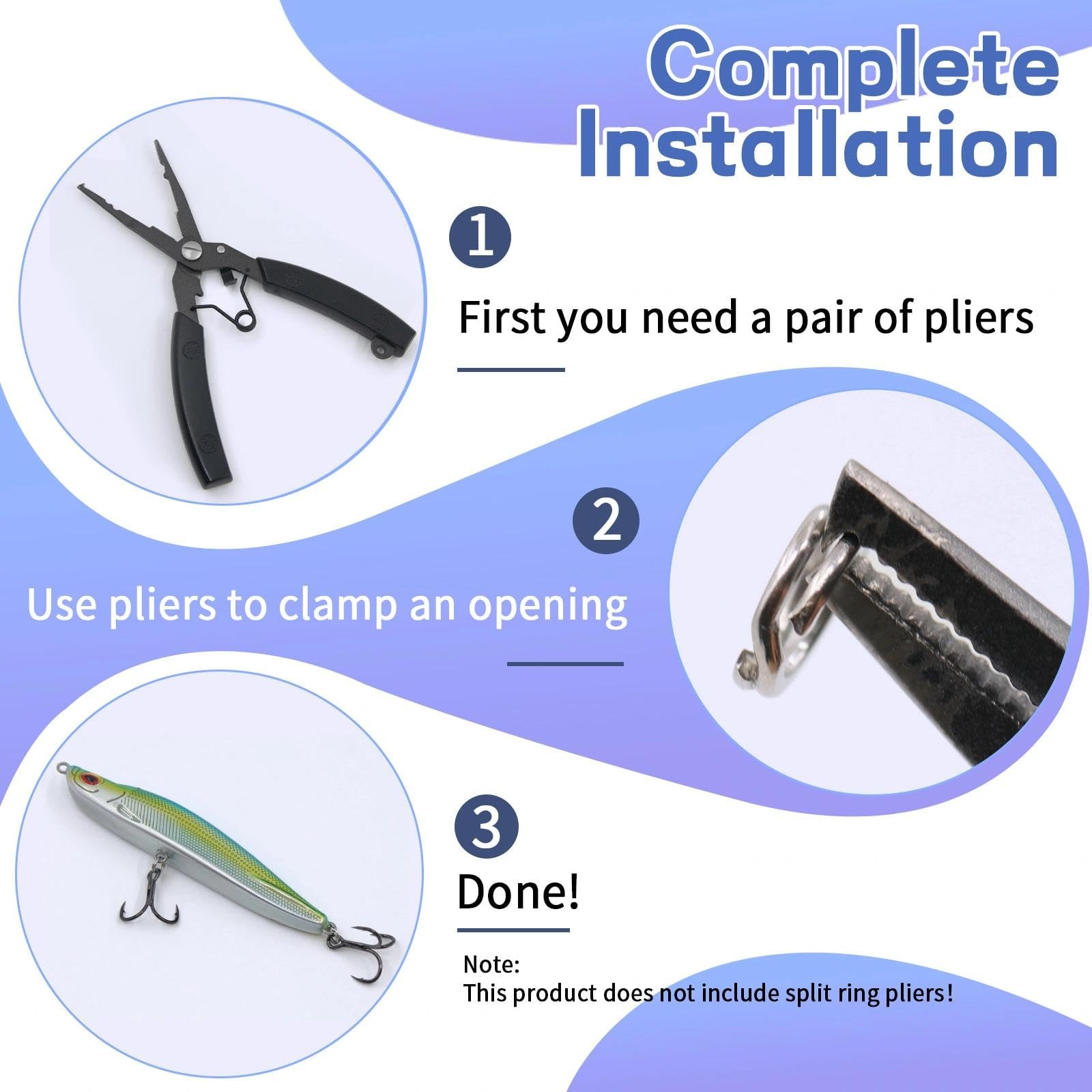 Complete Installation

1

First you need a pair of pliers

2

Use pliers to clamp an opening

3

Done!

Note:
This product does not include split ring pliers!