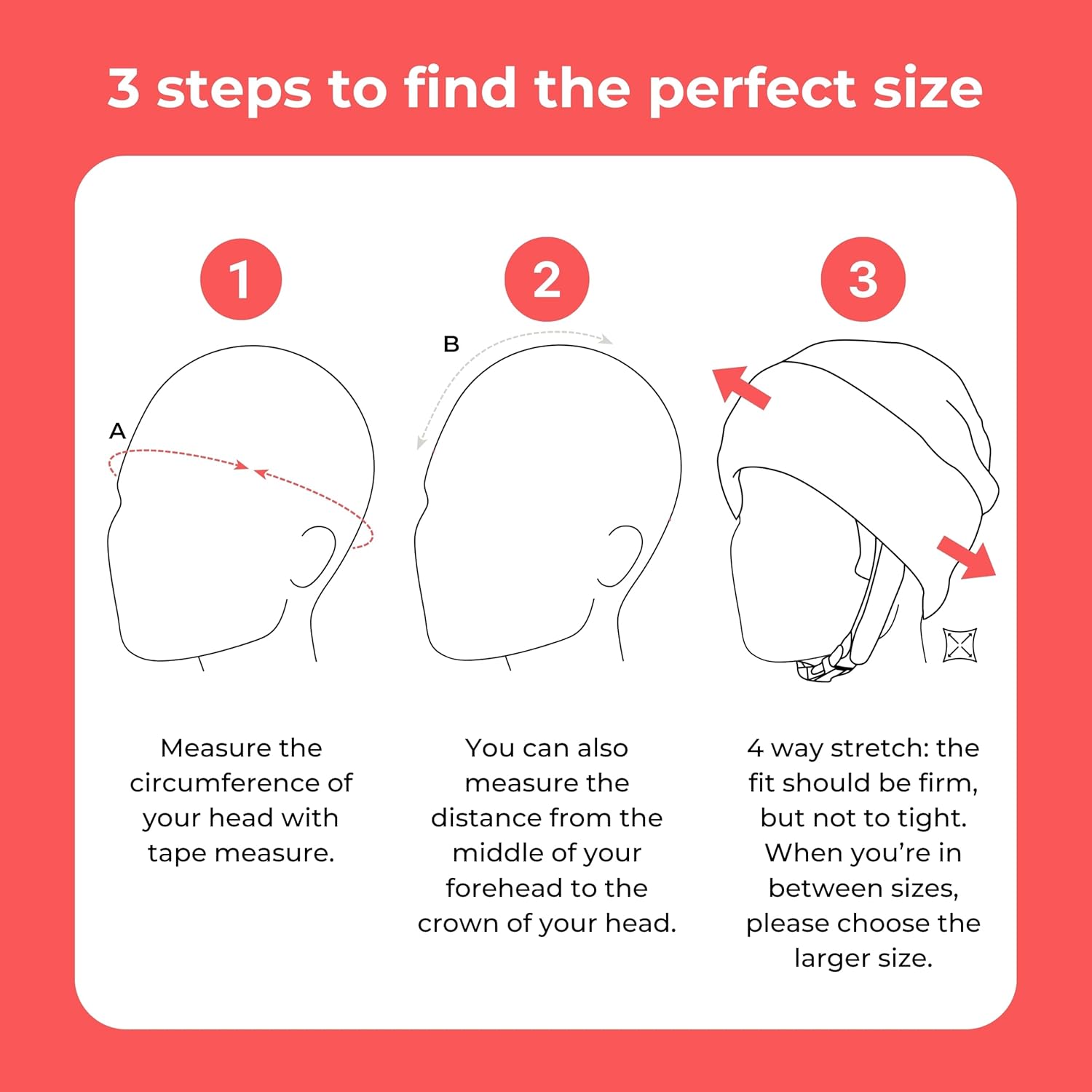 3 steps to find the perfect size

1

A

Measure the circumference of your head with tape measure.

2

B

You can also measure the distance from the middle of your forehead to the crown of your head.

3

4 way stretch: the fit should be firm, but not to tight. When you're in between sizes, please choose the larger size.