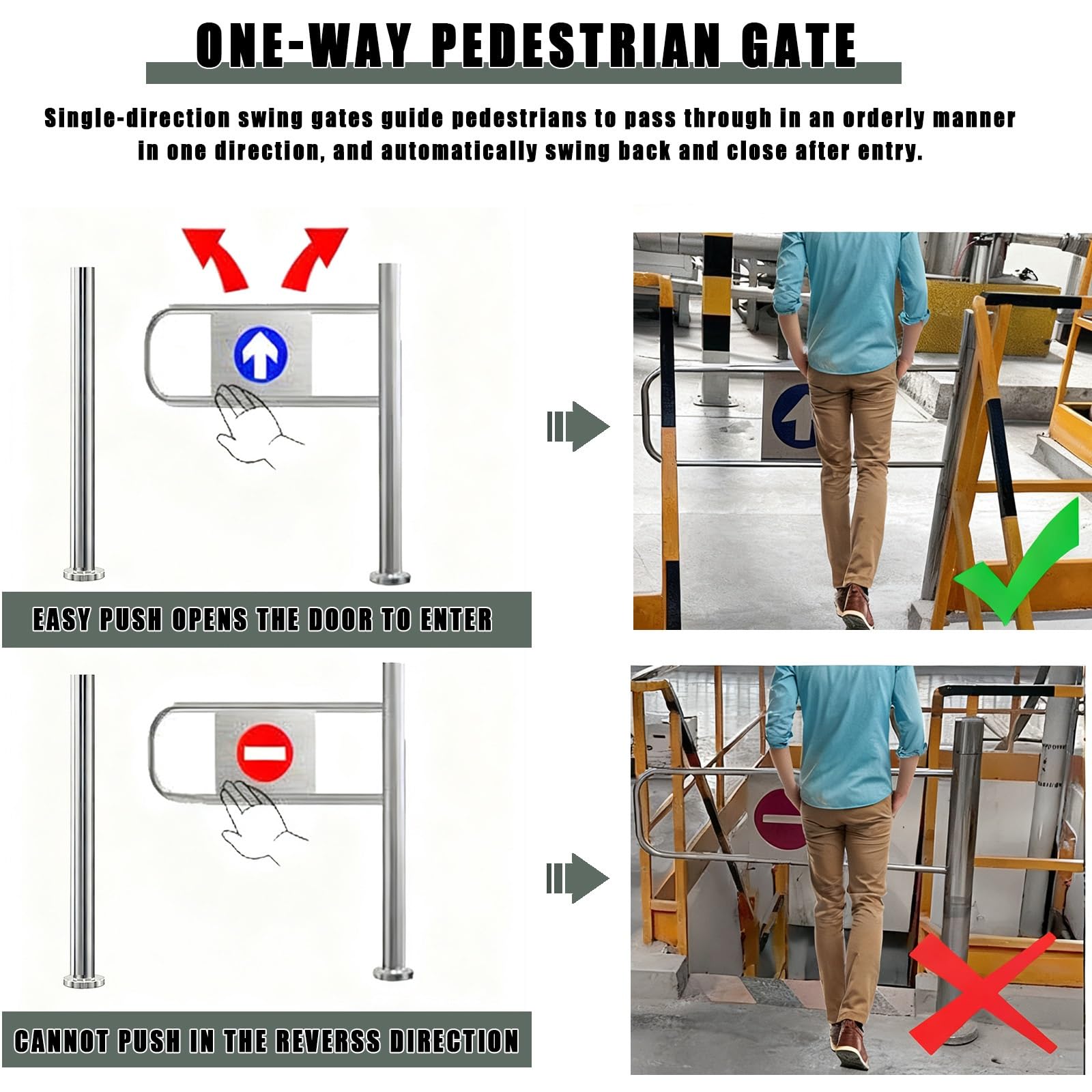 ONE-WAY PEDESTRIAN GATE

Single-direction swing gates guide pedestrians to pass through in an orderly manner in one direction, and automatically swing back and close after entry.

EASY PUSH OPENS THE DOOR TO ENTER

CANNOT PUSH IN THE REVERSS DIRECTION