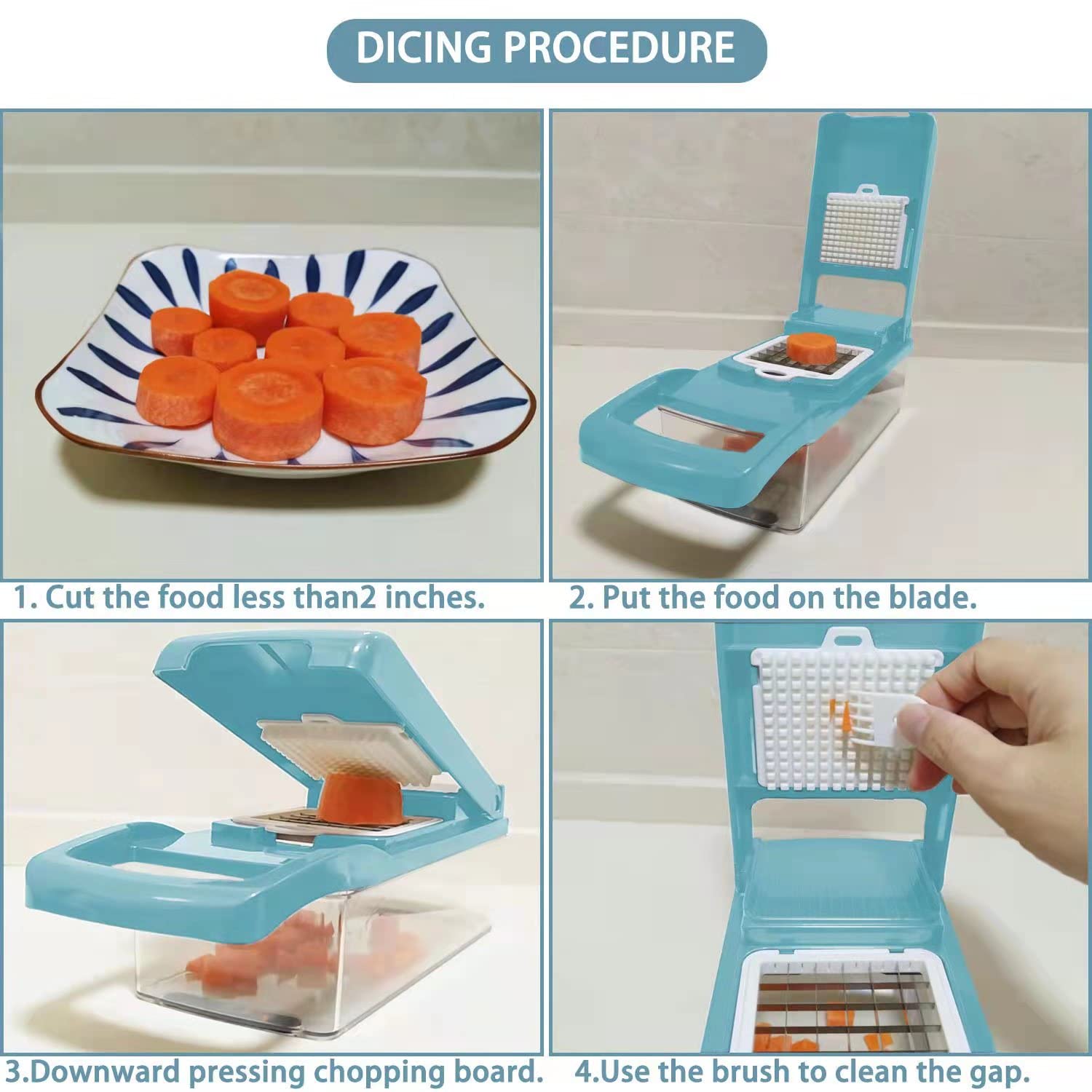 DICING PROCEDURE

1. Cut the food less than2 inches.

2. Put the food on the blade.

3.Downward pressing chopping board.

4.Use the brush to clean the gap.