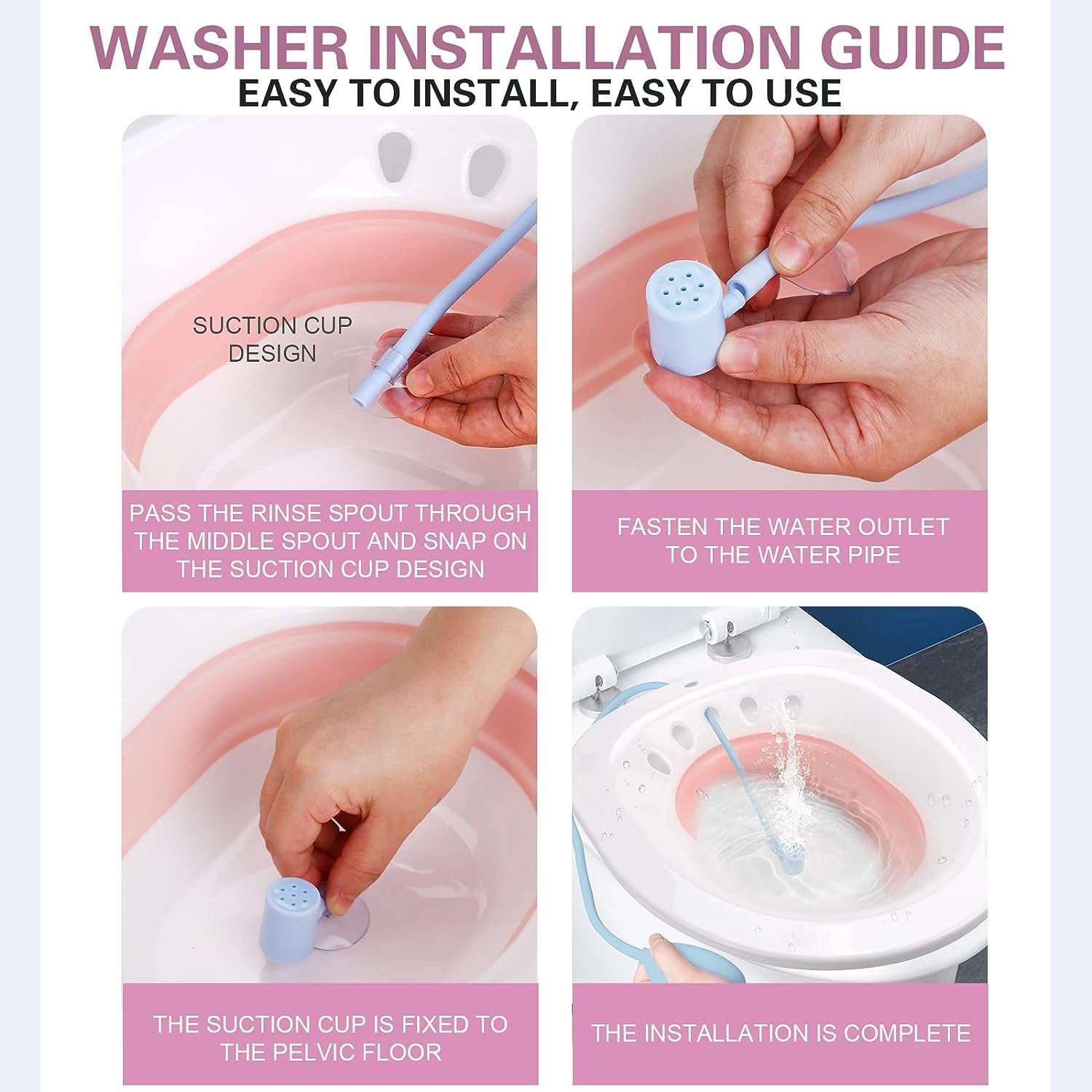 WASHER INSTALLATION GUIDE
EASY TO INSTALL, EASY TO USE

SUCTION CUP DESIGN

PASS THE RINSE SPOUT THROUGH THE MIDDLE SPOUT AND SNAP ON THE SUCTION CUP DESIGN

FASTEN THE WATER OUTLET TO THE WATER PIPE

THE SUCTION CUP IS FIXED TO THE PELVIC FLOOR

THE INSTALLATION IS COMPLETE