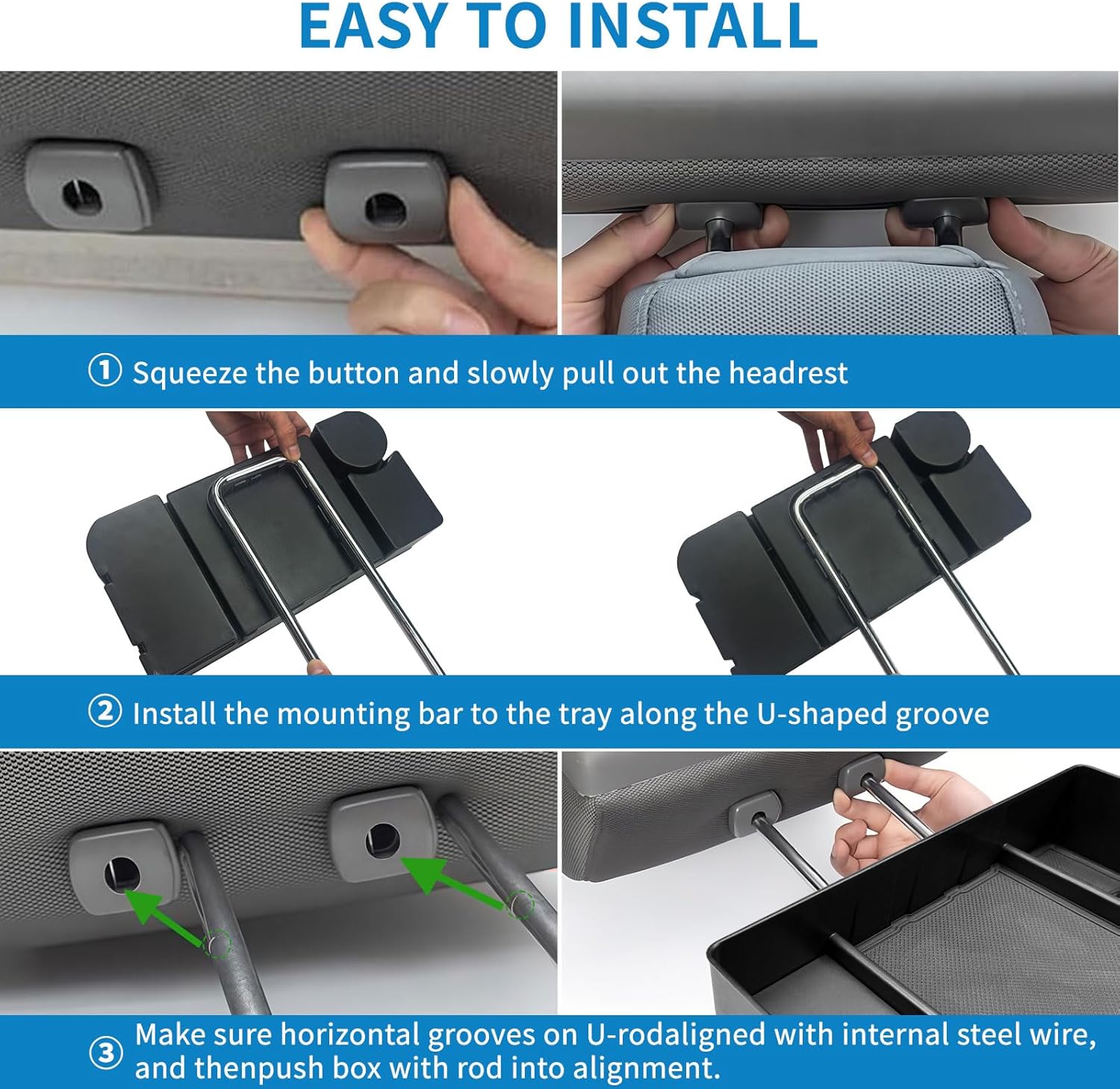 EASY TO INSTALL

① Squeeze the button and slowly pull out the headrest

② Install the mounting bar to the tray along the U-shaped groove

③ Make sure horizontal grooves on U-rodaligned with internal steel wire, and thenpush box with rod into alignment.