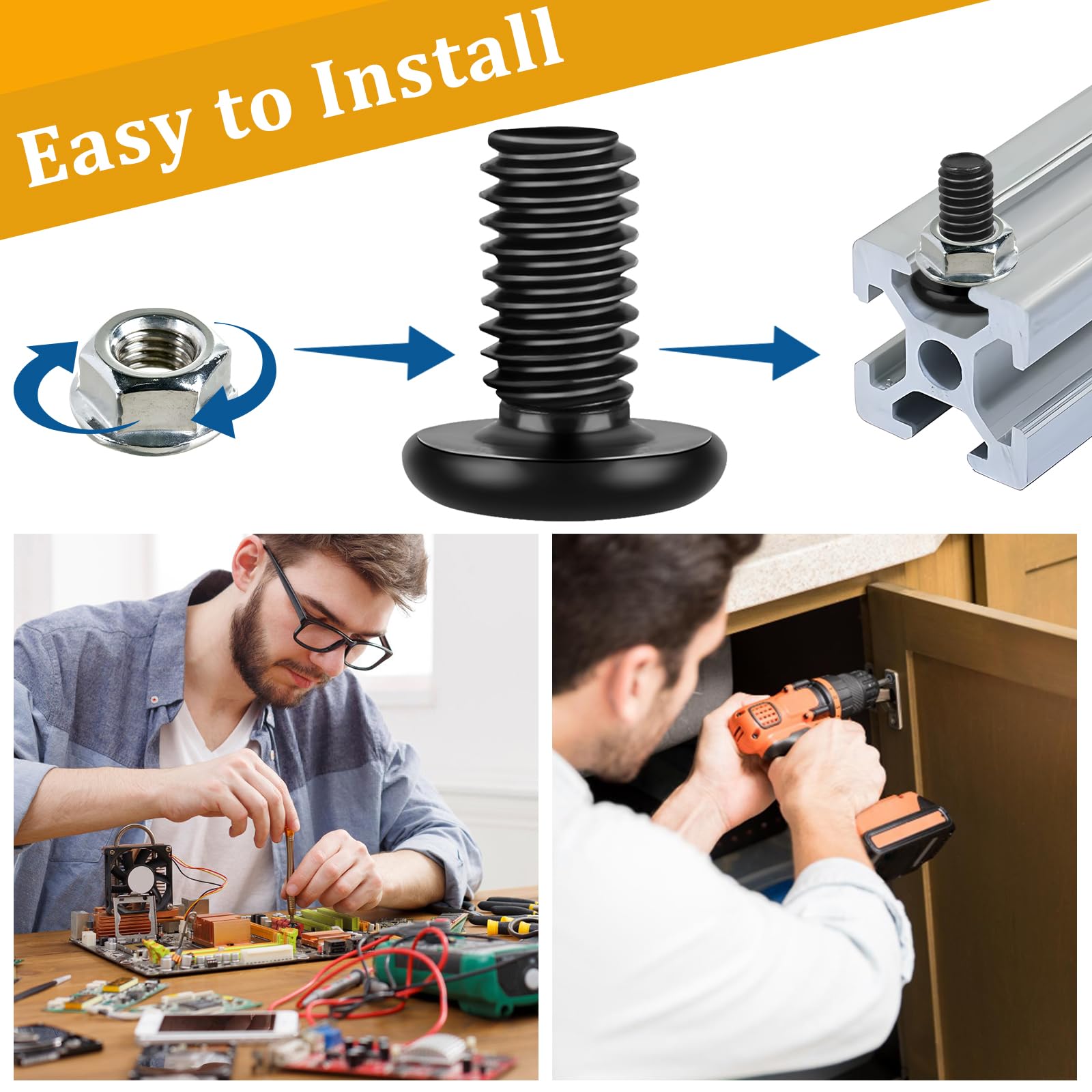 Easy to Install