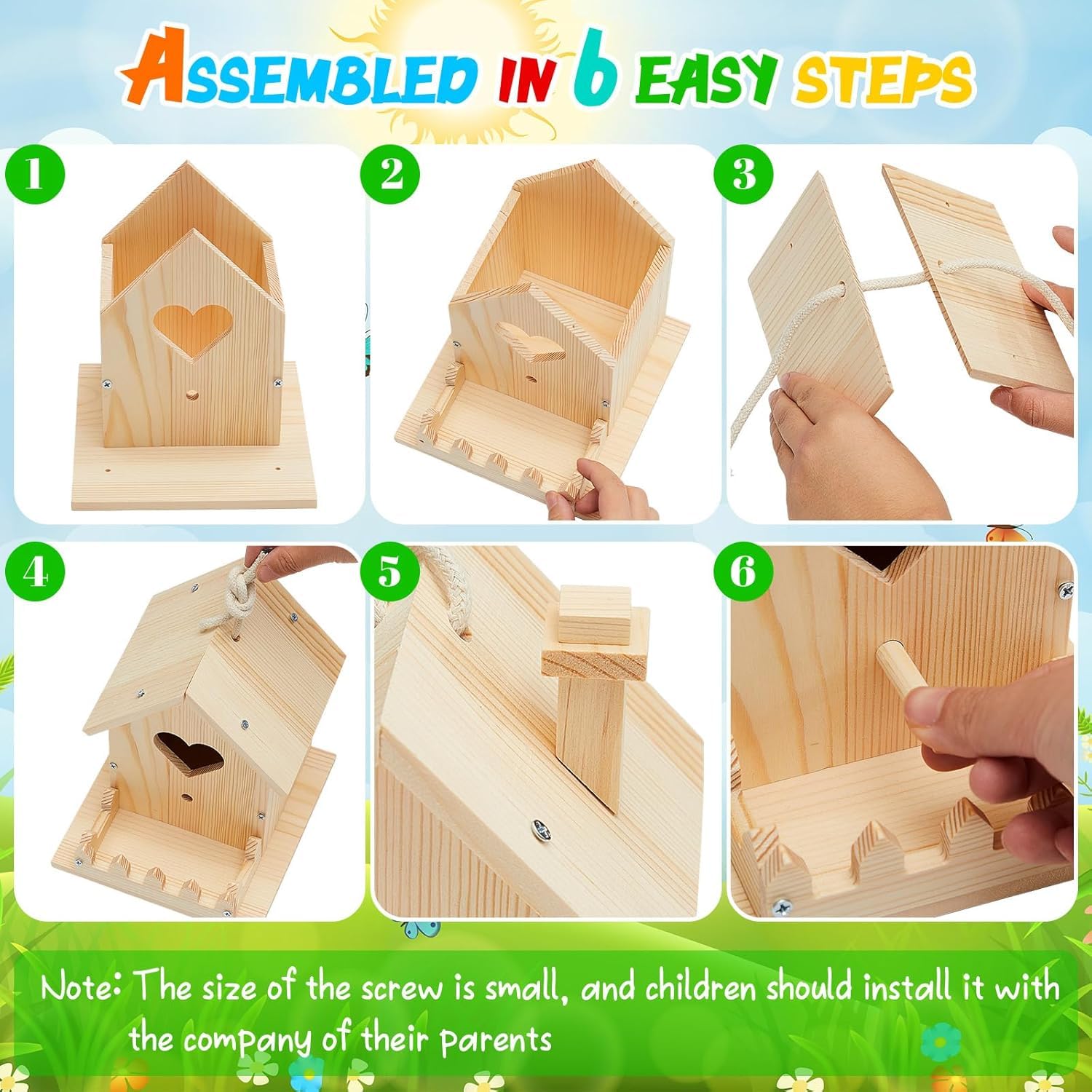 ASSEMBLED IN 6 EASY STEPS

1

2

3

4

5

6

Note: The size of the screw is small, and children should install it with the company of their parents