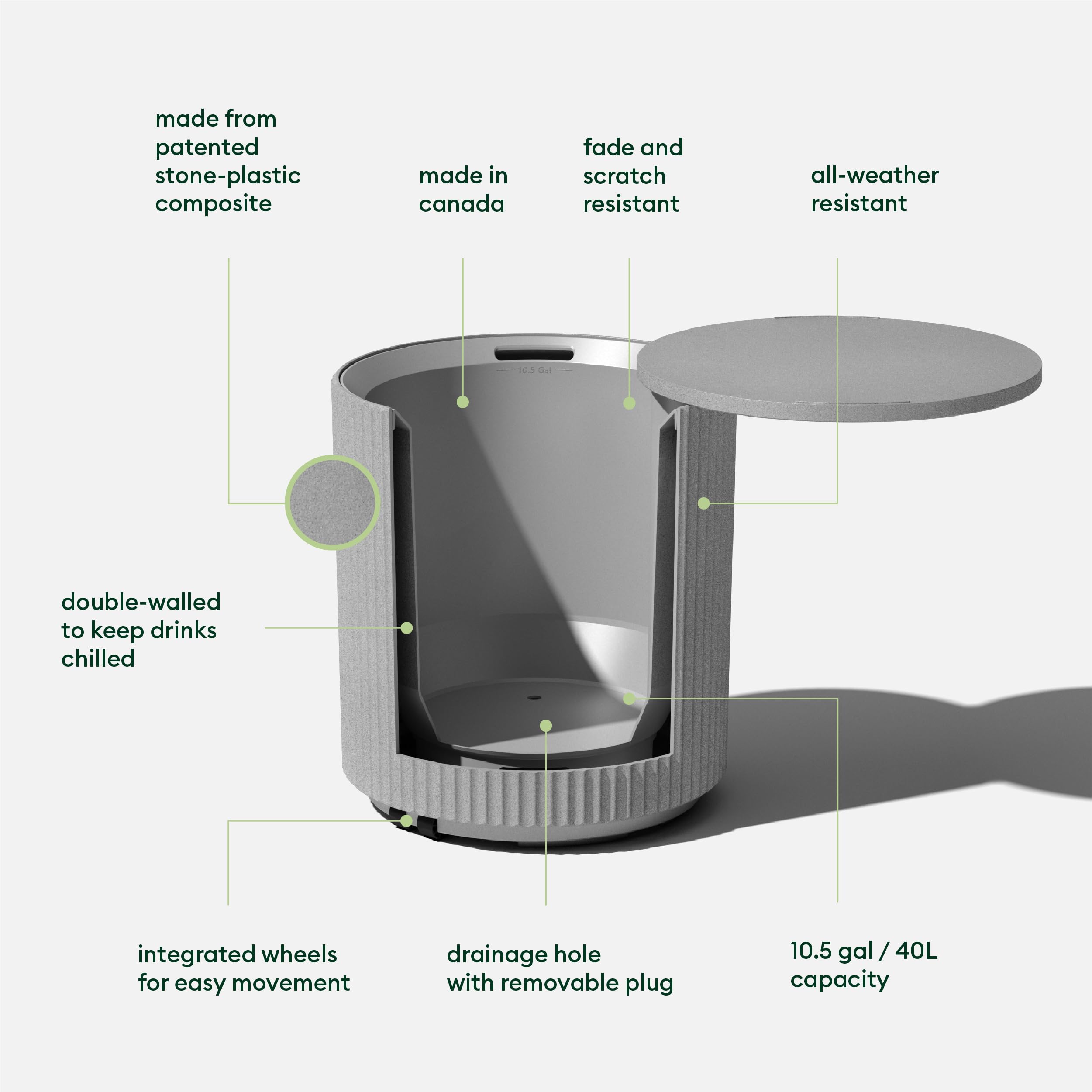 made from patented stone-plastic composite

made in canada

fade and scratch resistant

all-weather resistant

10.5 Gal

double-walled to keep drinks chilled

integrated wheels for easy movement

drainage hole with removable plug

10.5 gal / 40L capacity