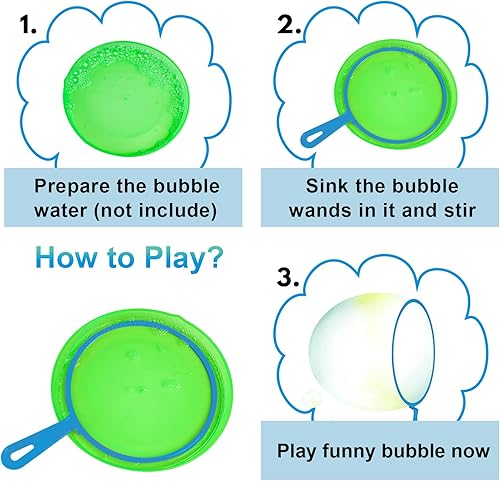 1.

Prepare the bubble water (not include)

2.

Sink the bubble wands in it and stir

How to Play?

3.

Play funny bubble now