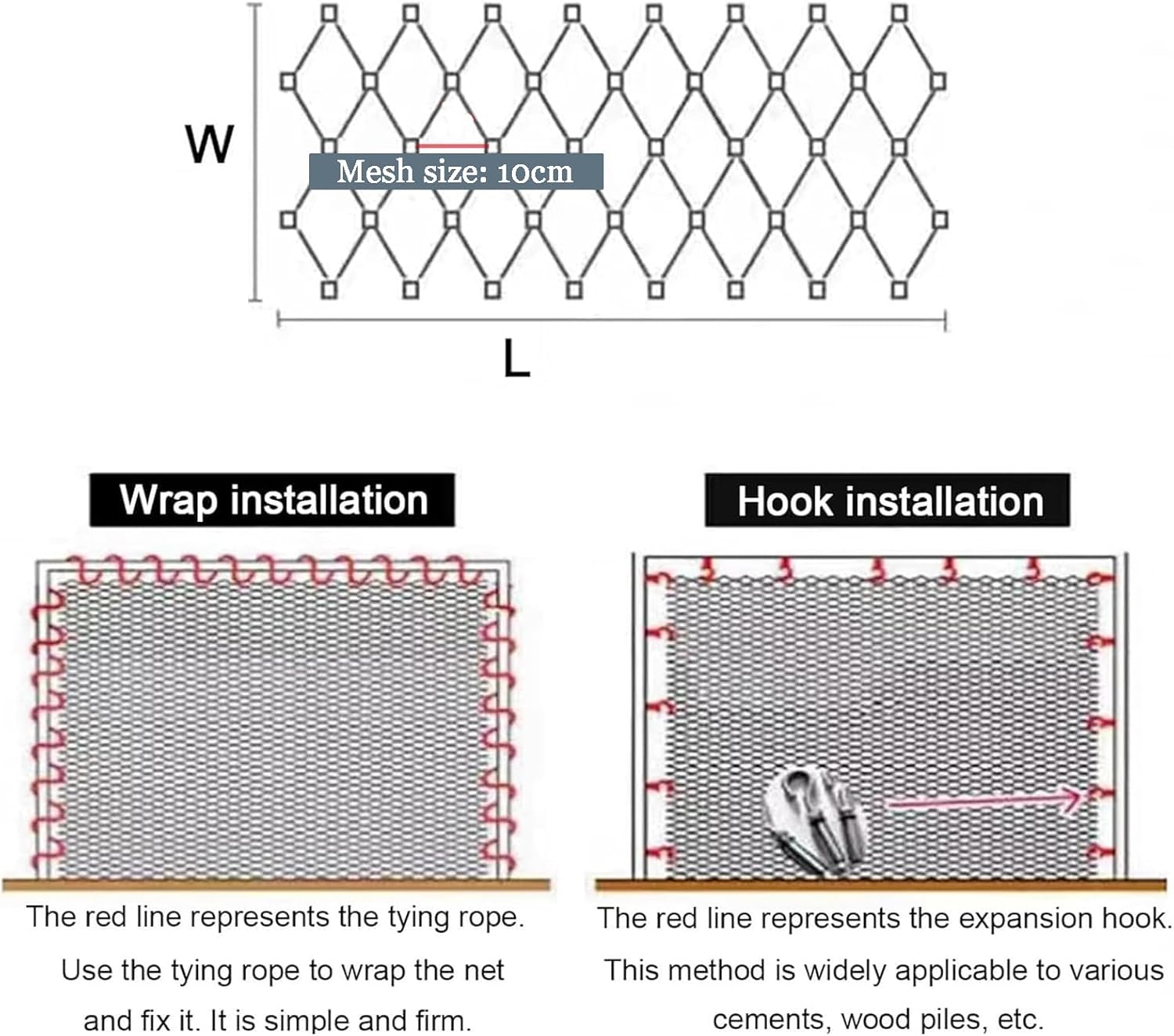 W

Mesh size: 10cm

L

Wrap installation

The red line represents the tying rope. Use the tying rope to wrap the net and fix it. It is simple and firm.

Hook installation

The red line represents the expansion hook. This method is widely applicable to various cements, wood piles, etc.