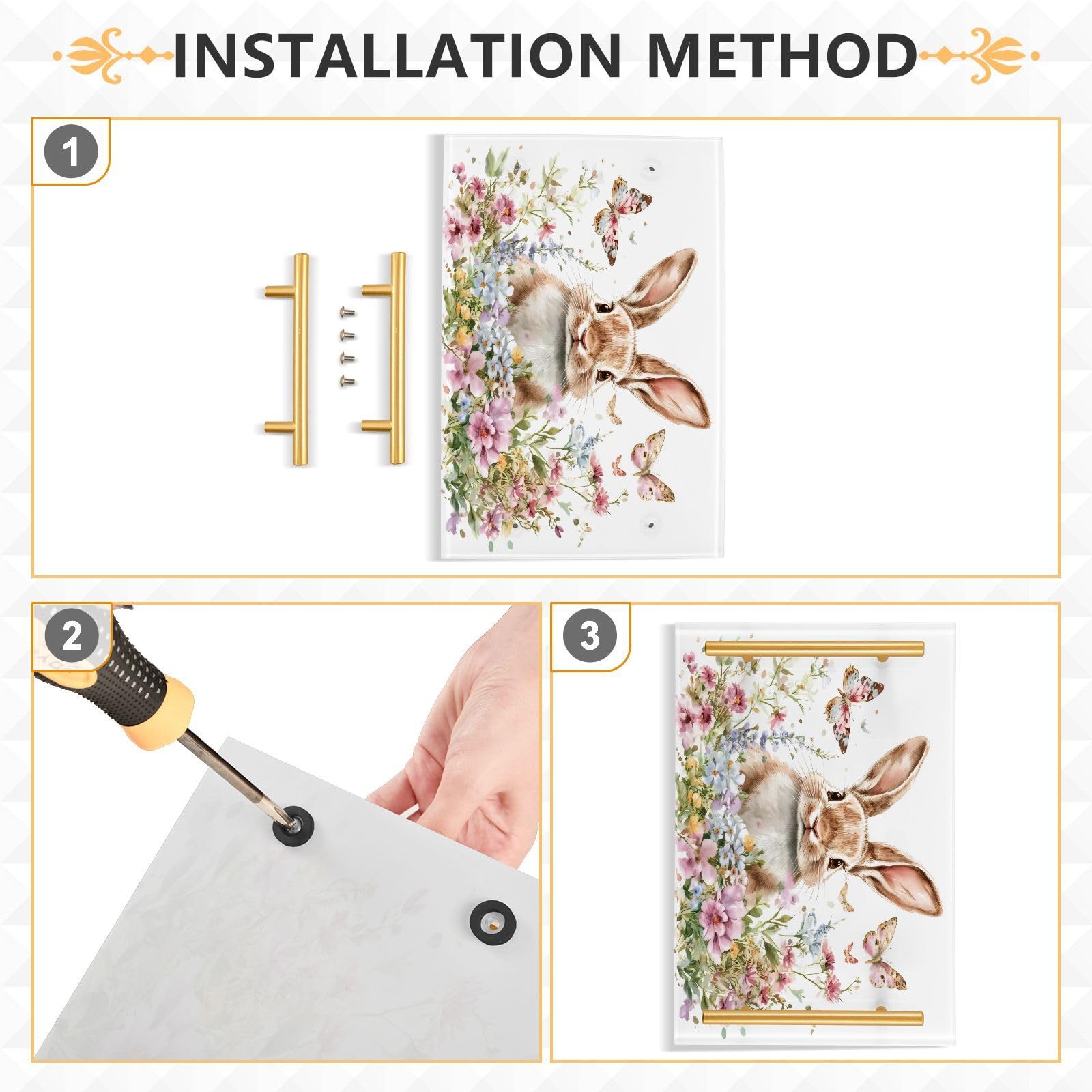 INSTALLATION METHOD

1

2

3