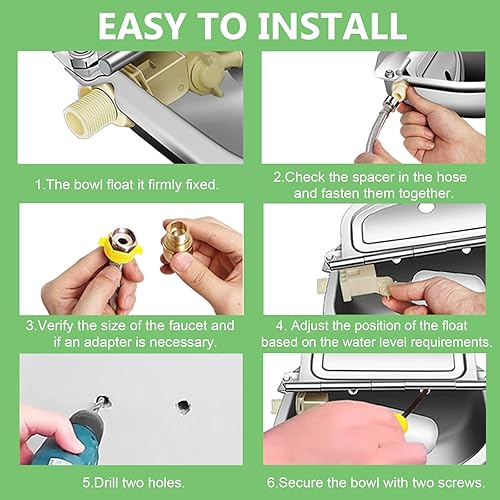 EASY TO INSTALL

1.The bowl float it firmly fixed.

2.Check the spacer in the hose and fasten them together.

3.Verify the size of the faucet and if an adapter is necessary.

4. Adjust the position of the float based on the water level requirements.

5.Drill two holes.

6.Secure the bowl with two screws.