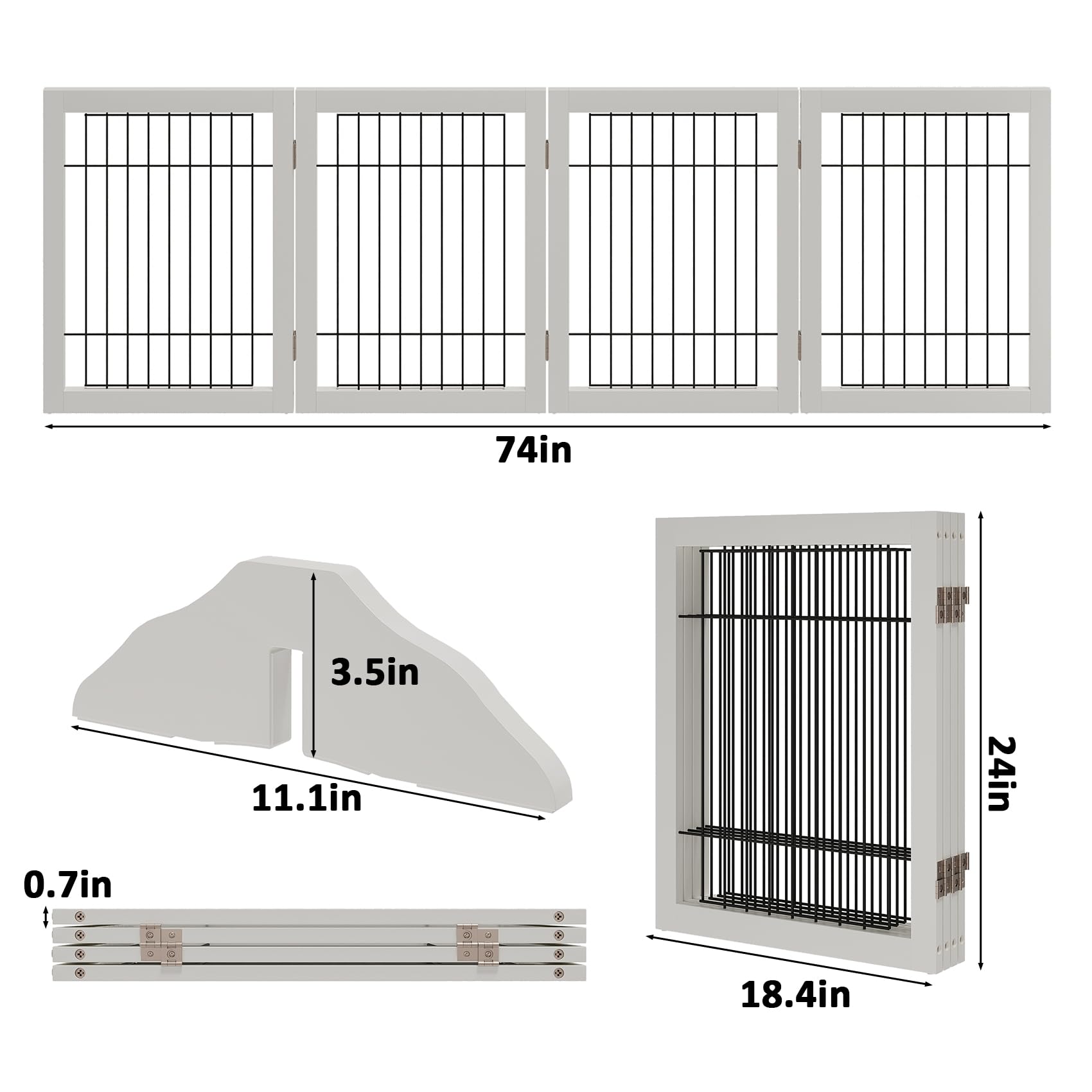 74in

3.5in

11.1in

24in

0.7in

18.4in