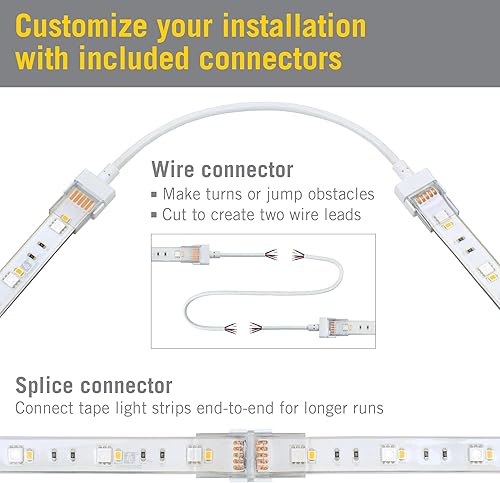 Customize your installation with included connectors

Wire connector
▪ Make turns or jump obstacles
▪ Cut to create two wire leads

Splice connector
Connect tape light strips end-to-end for longer runs