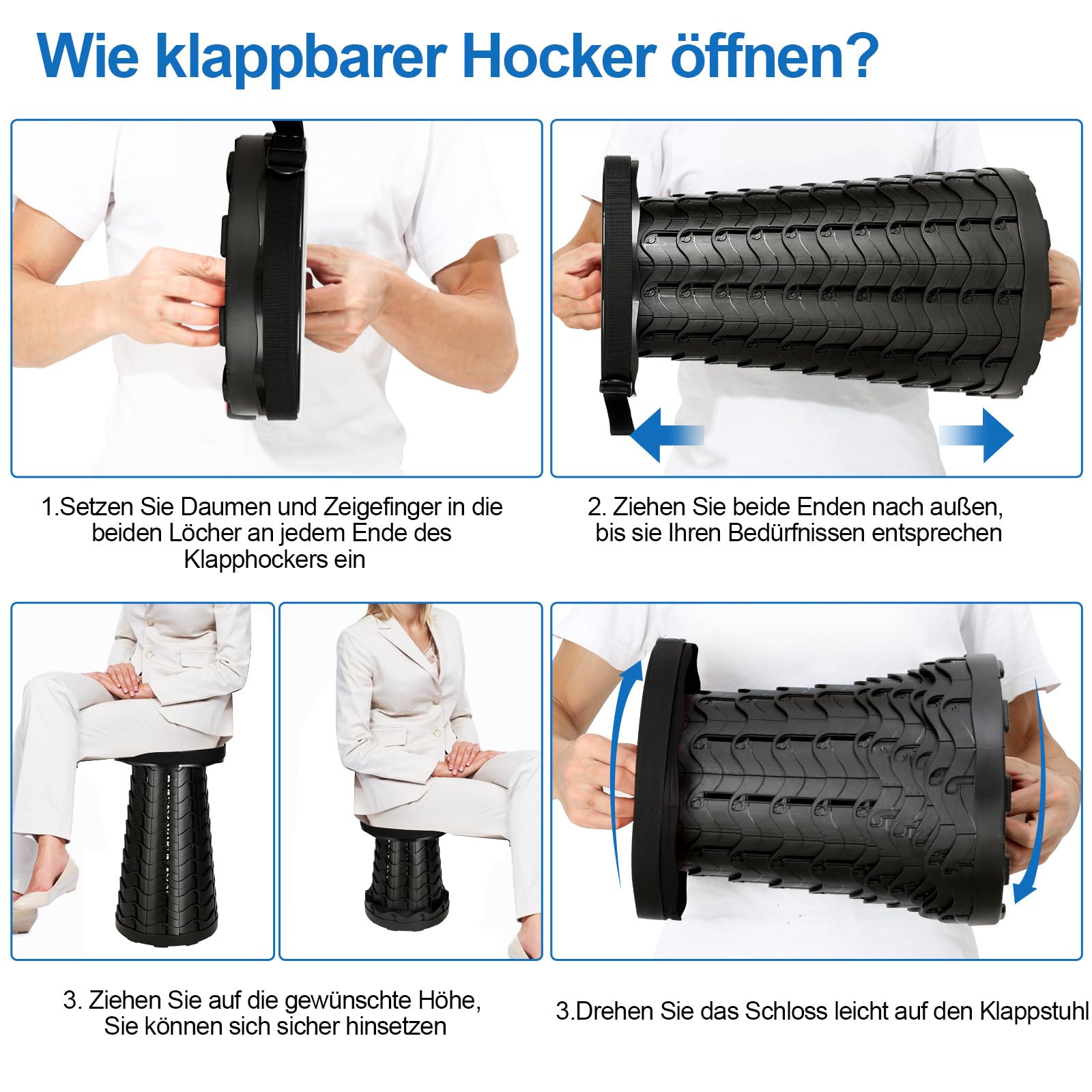 Wie klappbarer Hocker öffnen?

1.Setzen Sie Daumen und Zeigefinger in die beiden Löcher an jedem Ende des Klapphockers ein

2. Ziehen Sie beide Enden nach außen, bis sie Ihren Bedürfnissen entsprechen

3. Ziehen Sie auf die gewünschte Höhe, Sie können sich sicher hinsetzen

3.Drehen Sie das Schloss leicht auf den Klappstuhl