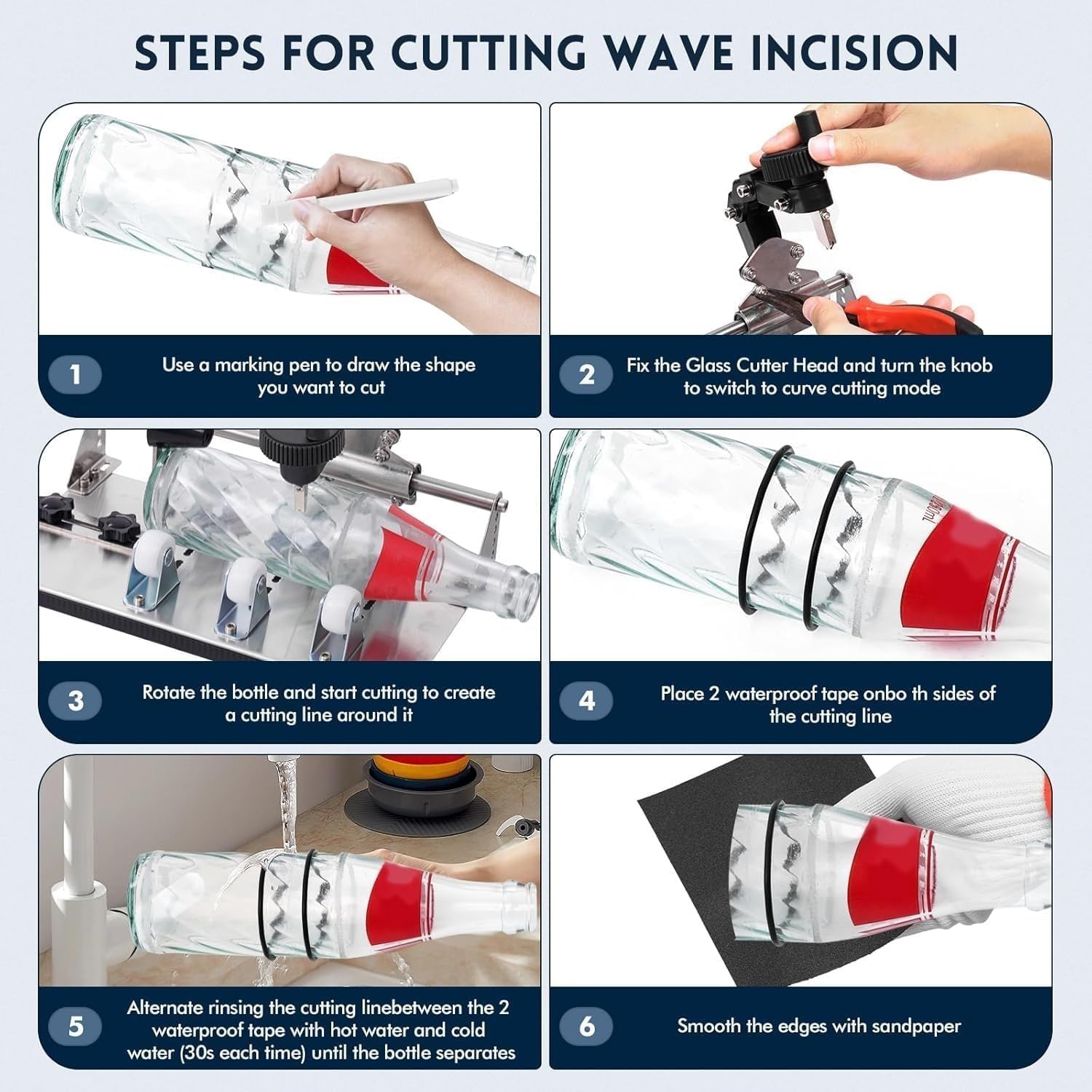 STEPS FOR CUTTING WAVE INCISION

1

Use a marking pen to draw the shape you want to cut

2

Fix the Glass Cutter Head and turn the knob to switch to curve cutting mode

3

Rotate the bottle and start cutting to create a cutting line around it

4

Place 2 waterproof tape onbo th sides of the cutting line

5

Alternate rinsing the cutting linebetween the 2 waterproof tape with hot water and cold water (30s each time) until the bottle separates

6

Smooth the edges with sandpaper