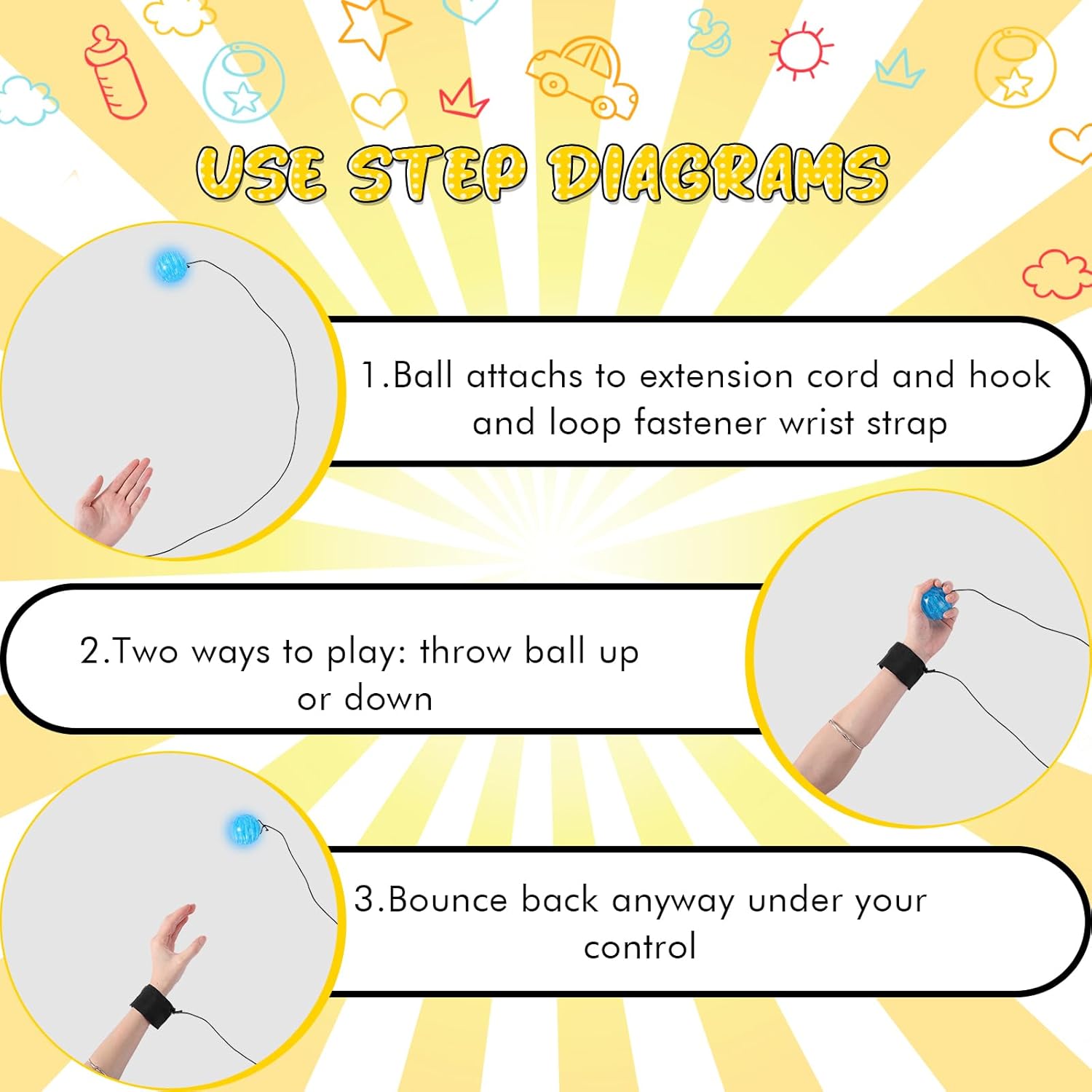 USE STEP DIAGRAMS

1.Ball attachs to extension cord and hook and loop fastener wrist strap

2.Two ways to play: throw ball up or down

3.Bounce back anyway under your control