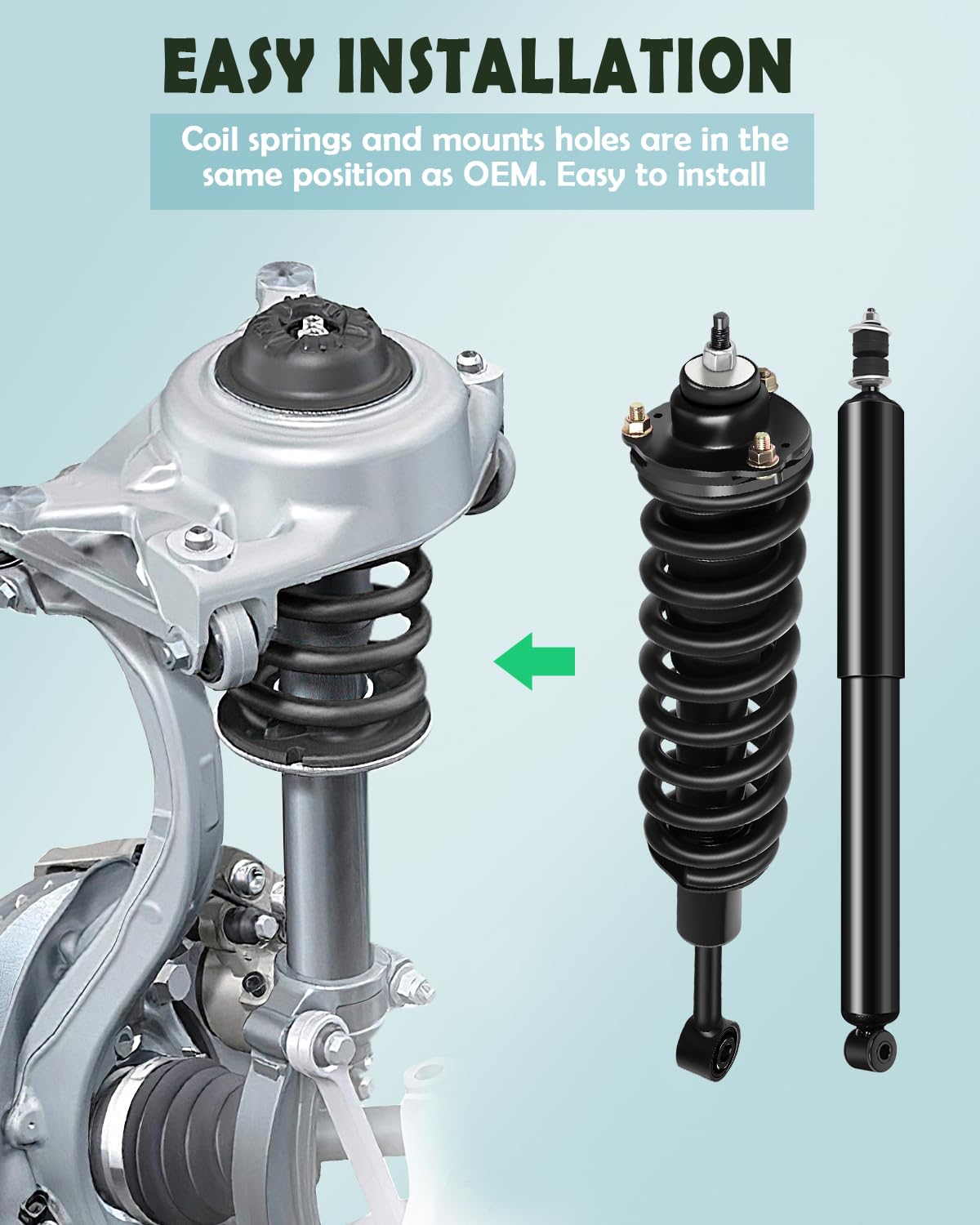 EASY INSTALLATION

Coil springs and mounts holes are in the same position as OEM. Easy to install