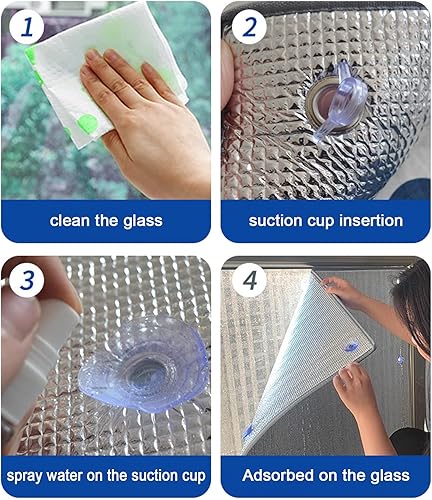 1
clean the glass

2
suction cup insertion

3
spray water on the suction cup

4
Adsorbed on the glass