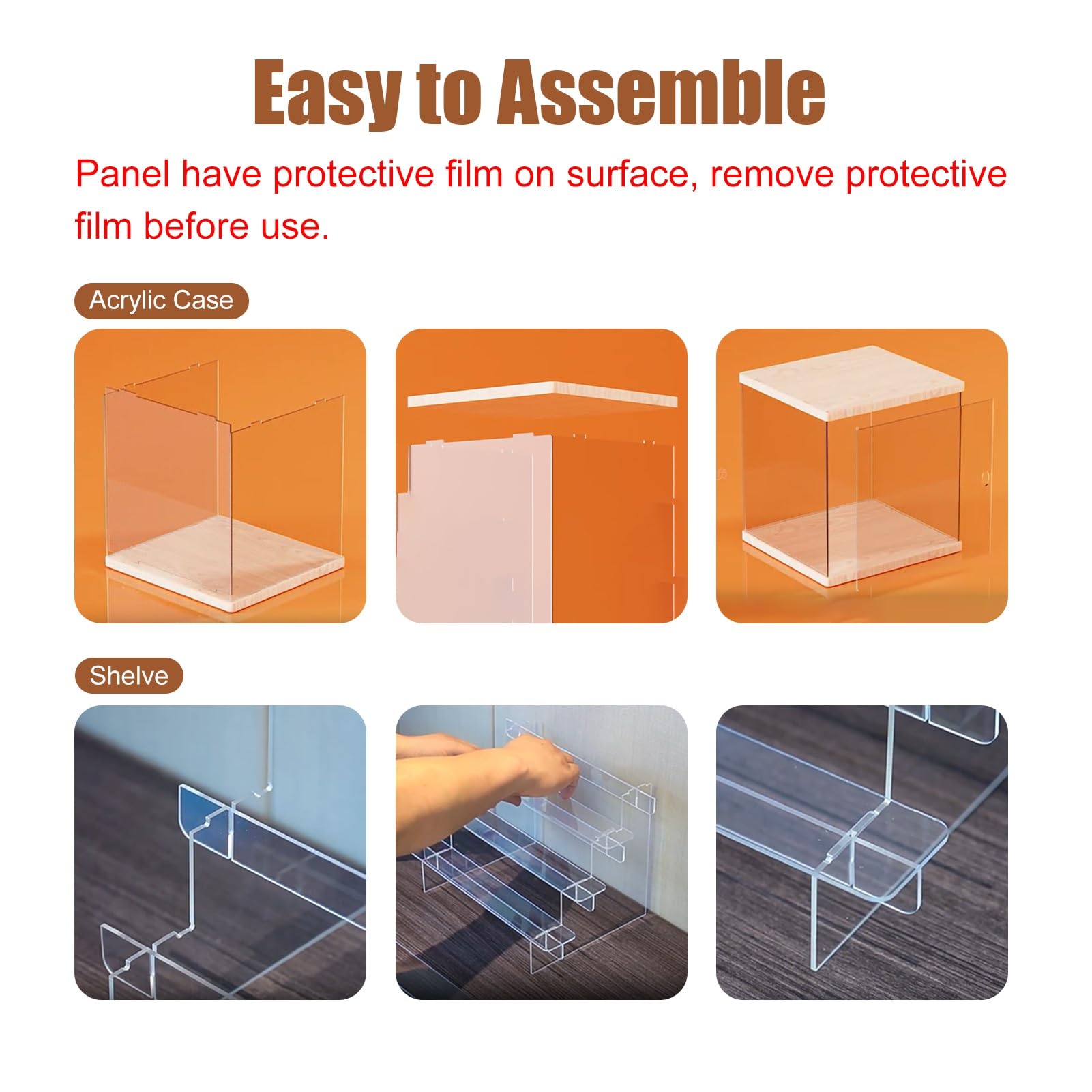 Easy to Assemble

Panel have protective film on surface, remove protective film before use.

Acrylic Case

Shelve